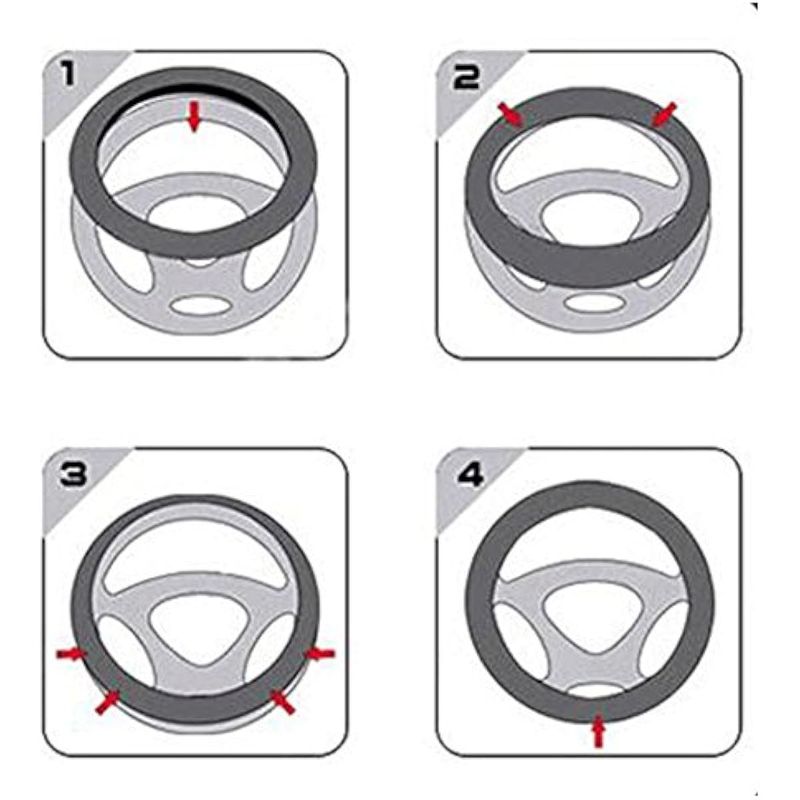 1

2

3

4