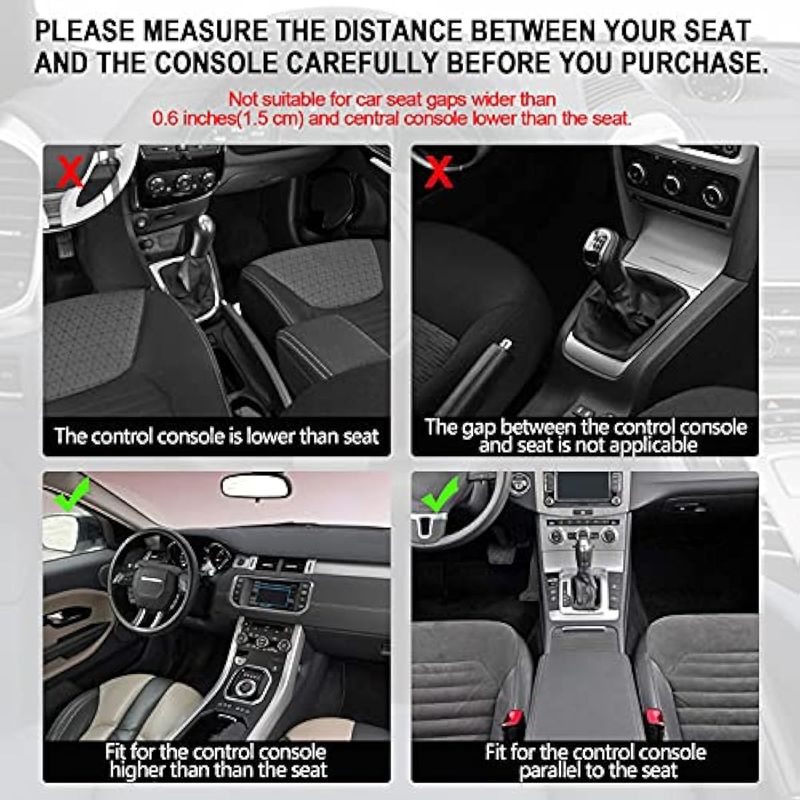 PLEASE MEASURE THE DISTANCE BETWEEN YOUR SEAT AND THE CONSOLE CAREFULLY BEFORE YOU PURCHASE.

Not suitable for car seat gaps wider than 0.6 inches(1.5 cm) and central console lower than the seat.

The control console is lower than seat

The gap between the control console and seat is not applicable

Fit for the control console higher than than the seat

Fit for the control console parallel to the seat