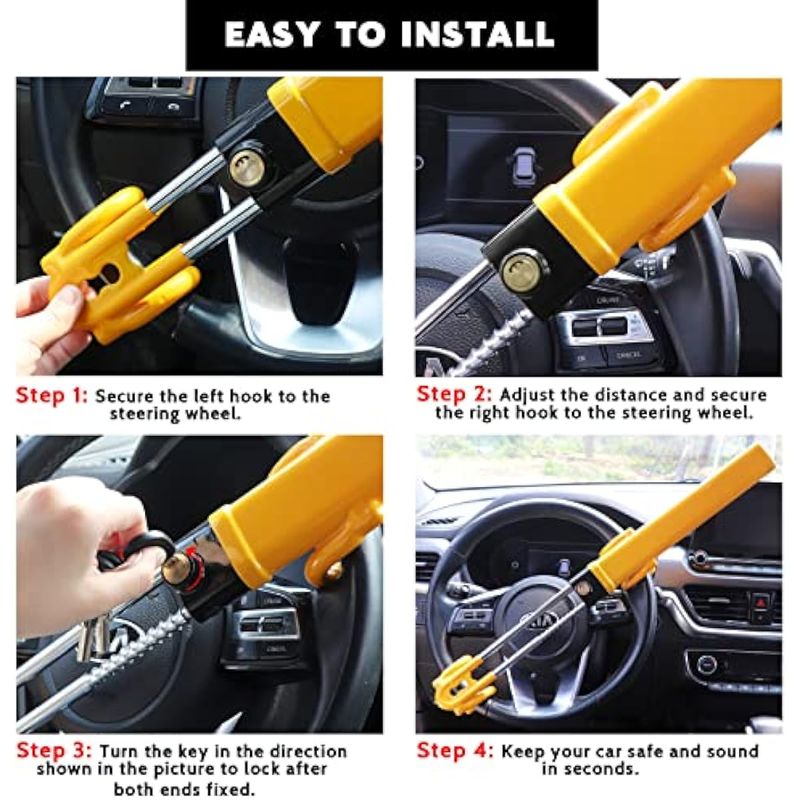 EASY TO INSTALL

Step 1: Secure the left hook to the steering wheel.

Step 2: Adjust the distance and secure the right hook to the steering wheel.

Step 3: Turn the key in the direction shown in the picture to lock after both ends fixed.

Step 4: Keep your car safe and sound in seconds.