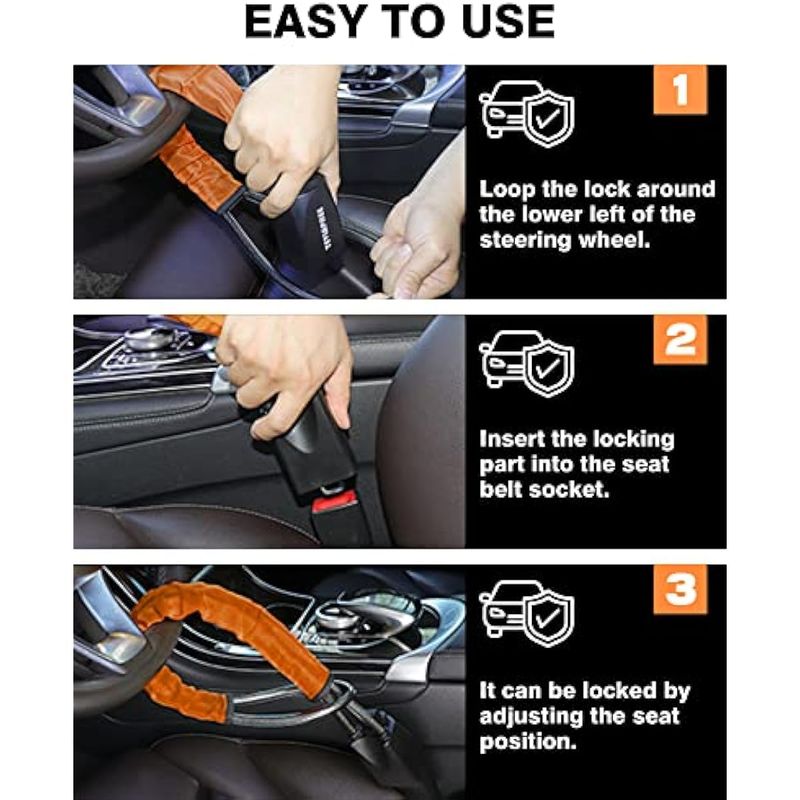 EASY TO USE

1

Loop the lock around the lower left of the steering wheel.

2

Insert the locking part into the seat belt socket.

3

It can be locked by adjusting the seat position.