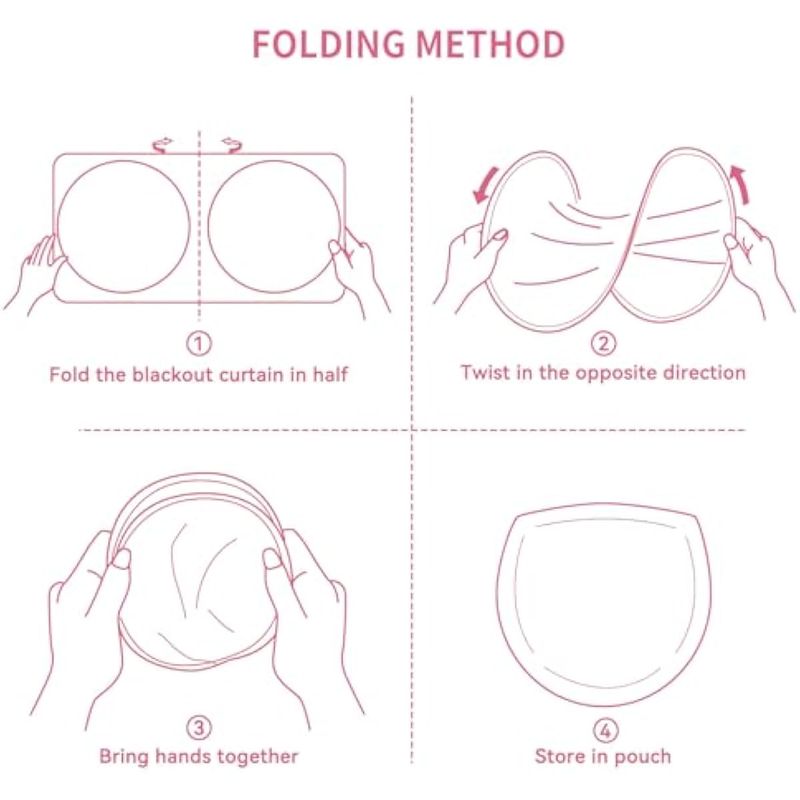 FOLDING METHOD

①
Fold the blackout curtain in half

②
Twist in the opposite direction

③
Bring hands together

④
Store in pouch