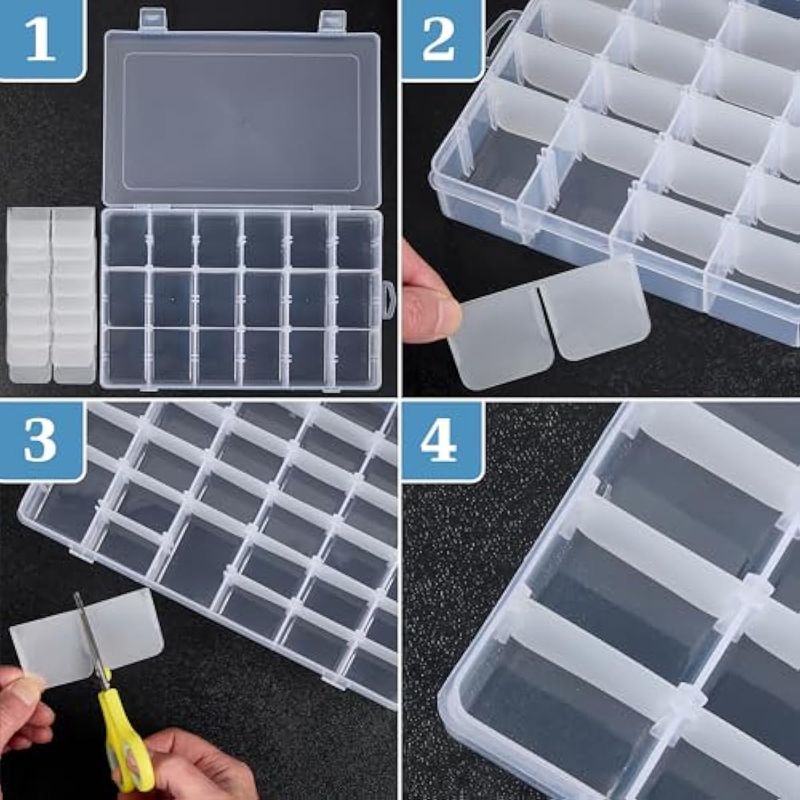 1

2

3

4