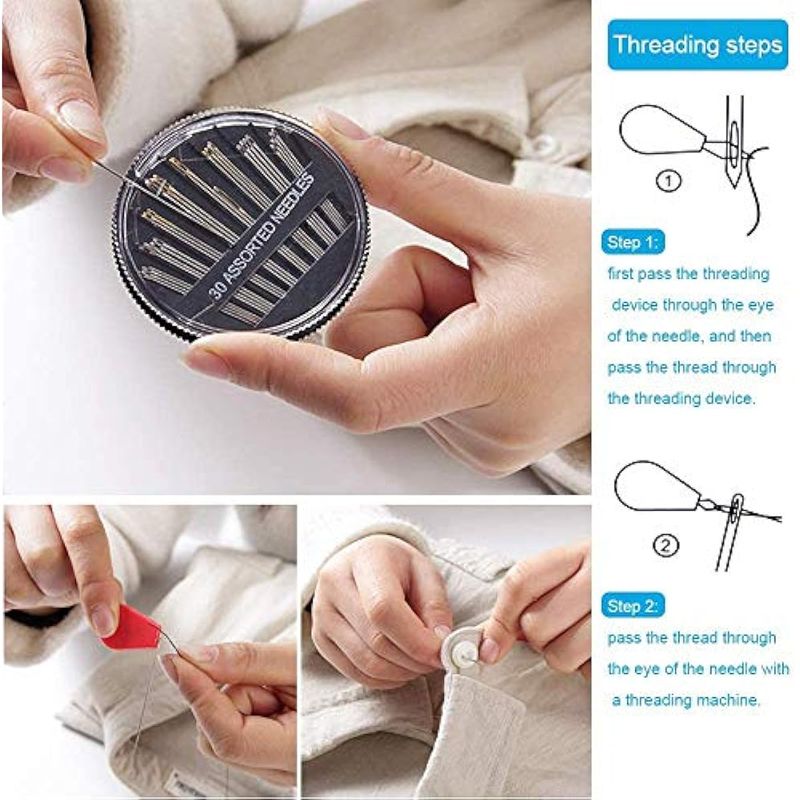 30 ASSORTED NEEDLES

Threading steps

①

Step 1:
first pass the threading device through the eye of the needle, and then pass the thread through the threading device.

②

Step 2:
pass the thread through the eye of the needle with a threading machine.