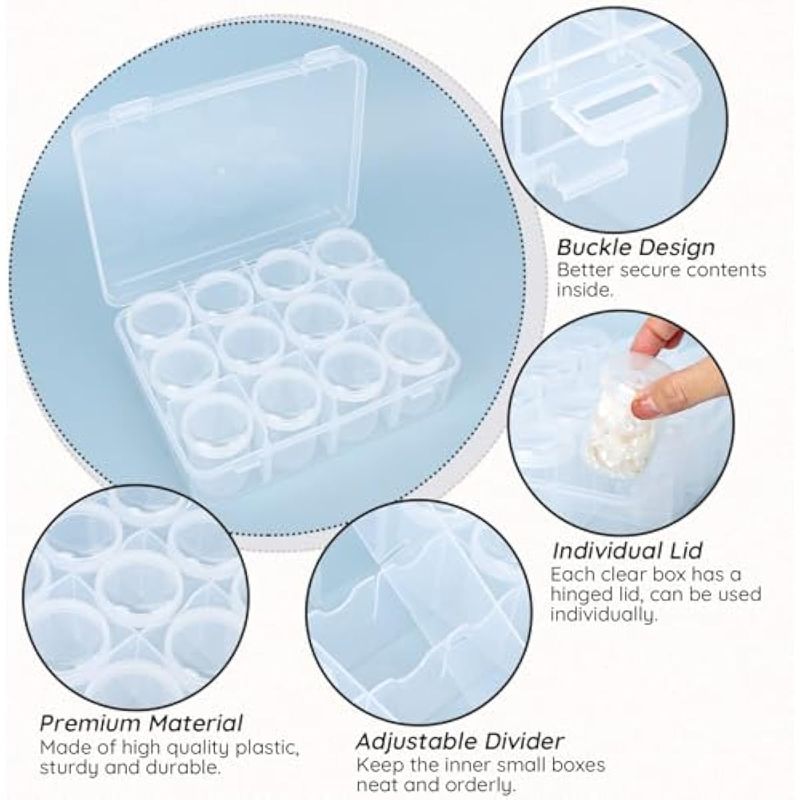 Buckle Design
Better secure contents inside.

Individual Lid
Each clear box has a hinged lid, can be used individually.

Premium Material
Made of high quality plastic, sturdy and durable.

Adjustable Divider
Keep the inner small boxes neat and orderly.