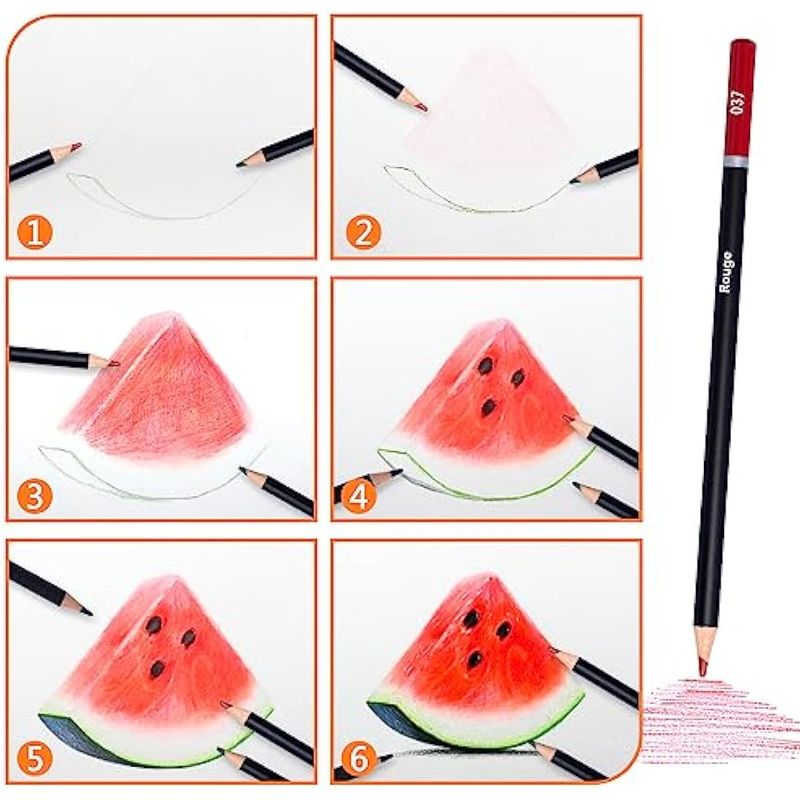 1
2
3
4
5
6
037
Rouge