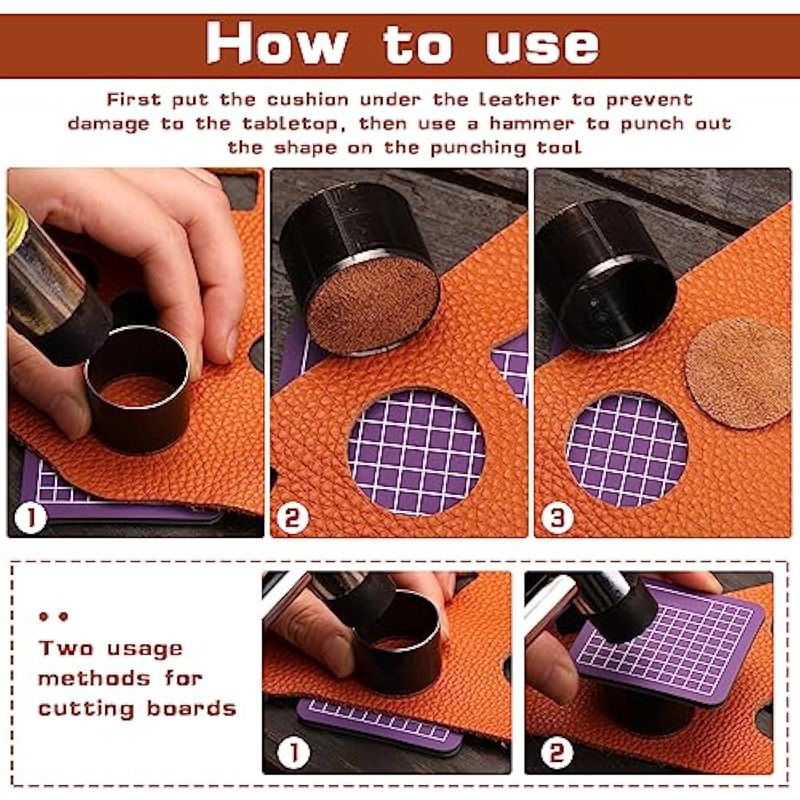 How to use

First put the cushion under the leather to prevent damage to the tabletop, then use a hammer to punch out the shape on the punching tool

1

2

3

Two usage methods for cutting boards

1

2