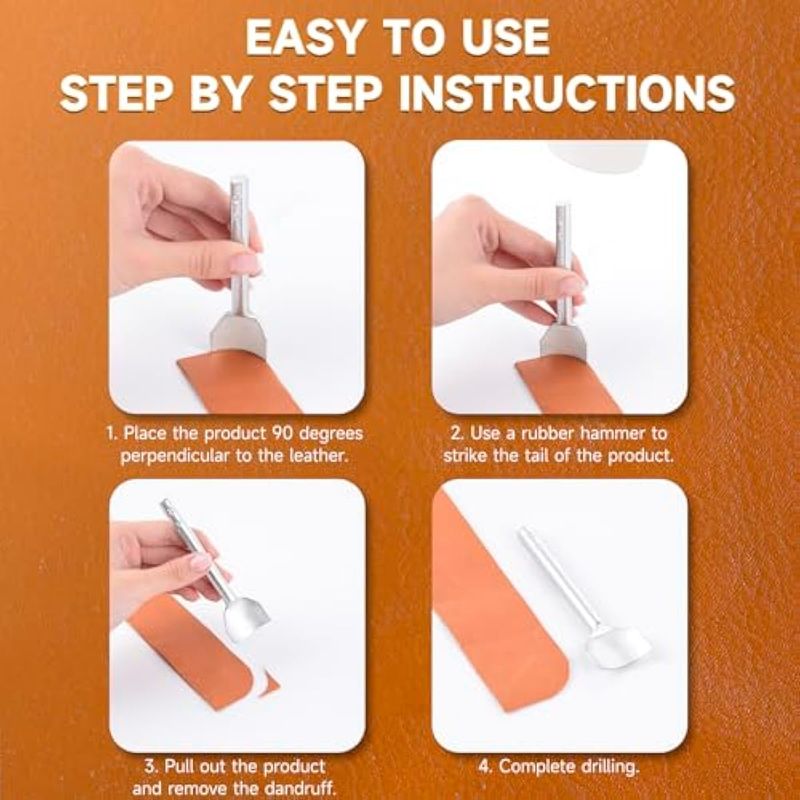 EASY TO USE
STEP BY STEP INSTRUCTIONS

1. Place the product 90 degrees perpendicular to the leather.

2. Use a rubber hammer to strike the tail of the product.

3. Pull out the product and remove the dandruff.

4. Complete drilling.