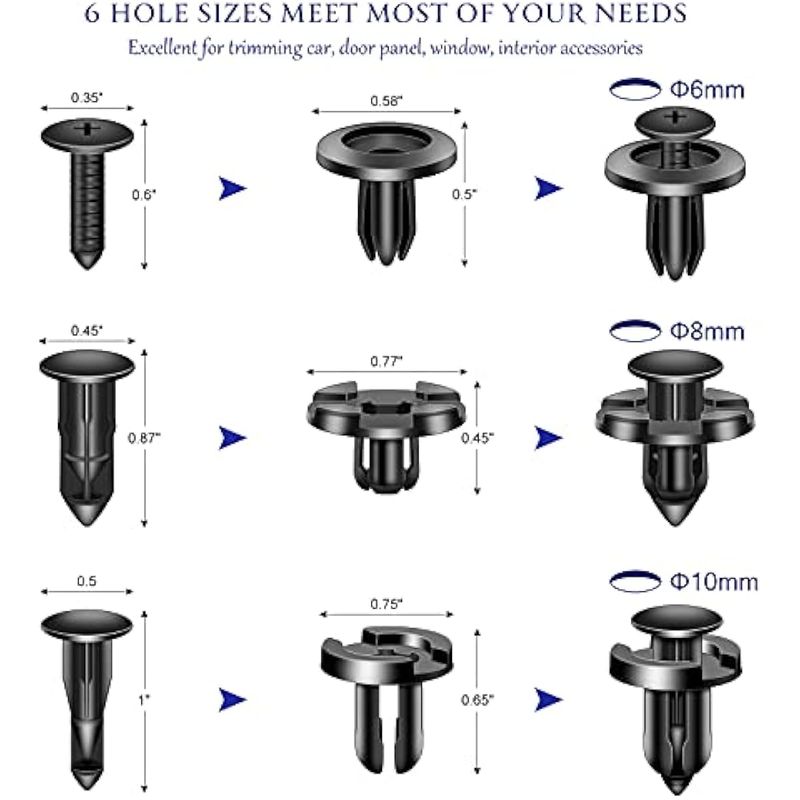 6 HOLE SIZES MEET MOST OF YOUR NEEDS

Excellent for trimming car, door panel, window, interior accessories

0.35"

0.6"

0.58"

0.5"

Φ6mm

0.45"

0.87"

0.77"

0.45"

Φ8mm

0.5

1"

0.75"

0.65"

Φ10mm