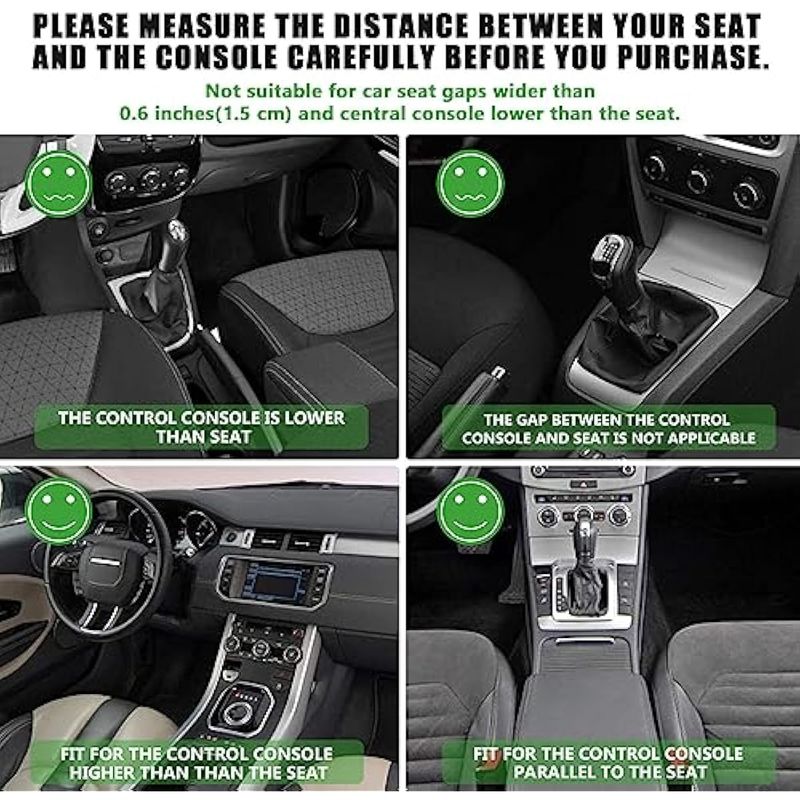 PLEASE MEASURE THE DISTANCE BETWEEN YOUR SEAT AND THE CONSOLE CAREFULLY BEFORE YOU PURCHASE.

Not suitable for car seat gaps wider than 0.6 inches(1.5 cm) and central console lower than the seat.

THE CONTROL CONSOLE IS LOWER THAN SEAT

THE GAP BETWEEN THE CONTROL CONSOLE AND SEAT IS NOT APPLICABLE

FIT FOR THE CONTROL CONSOLE HIGHER THAN THAN THE SEAT

FIT FOR THE CONTROL CONSOLE PARALLEL TO THE SEAT