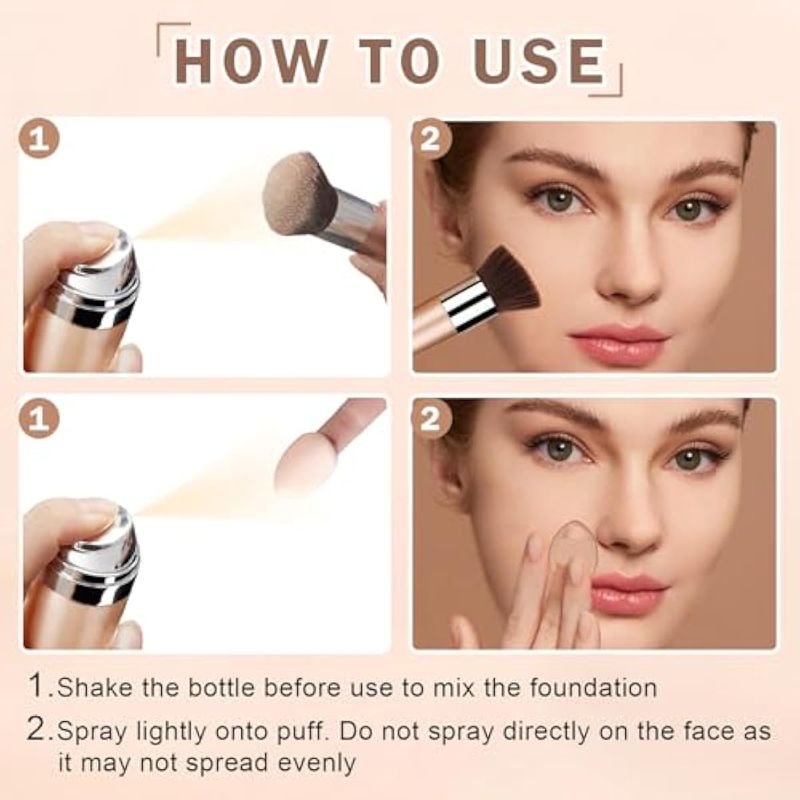 HOW TO USE

1

2

1

2

1.Shake the bottle before use to mix the foundation

2.Spray lightly onto puff. Do not spray directly on the face as it may not spread evenly