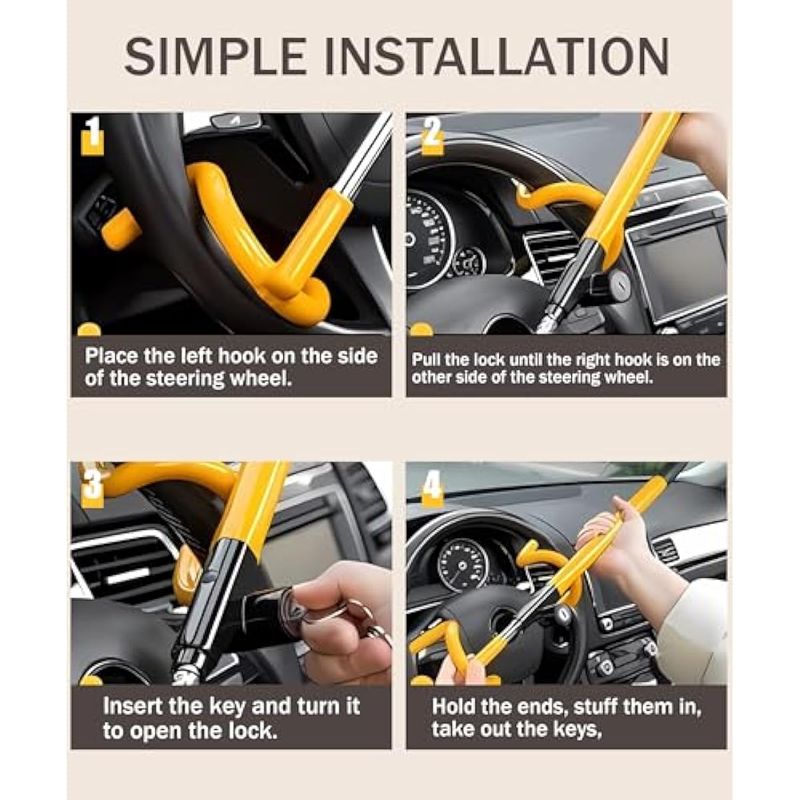 SIMPLE INSTALLATION

1

Place the left hook on the side of the steering wheel.

2

Pull the lock until the right hook is on the other side of the steering wheel.

3

Insert the key and turn it to open the lock.

4

Hold the ends, stuff them in, take out the keys,