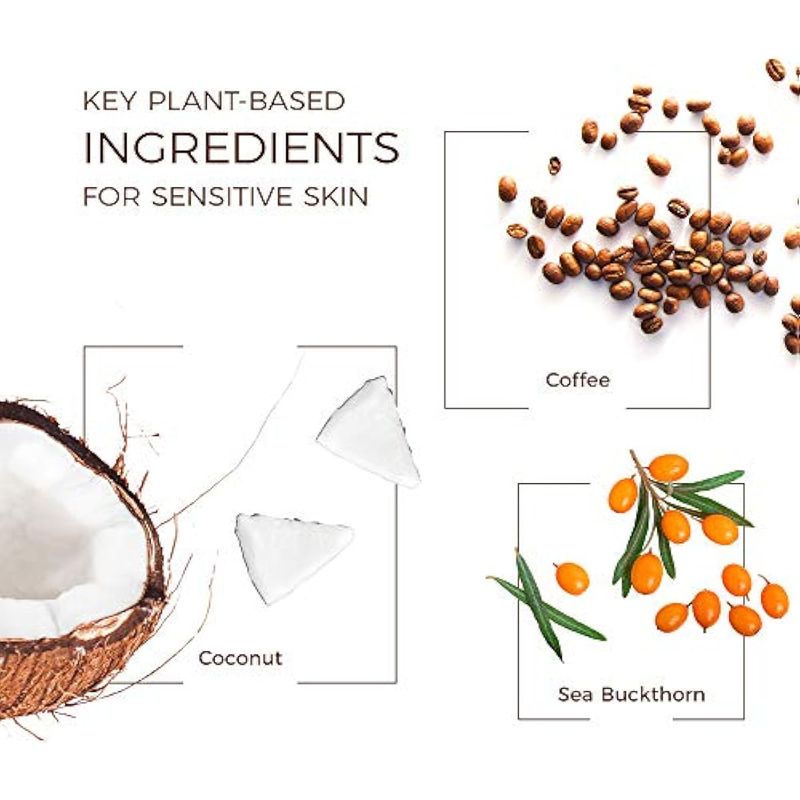 KEY PLANT-BASED
INGREDIENTS
FOR SENSITIVE SKIN

Coffee

Coconut

Sea Buckthorn