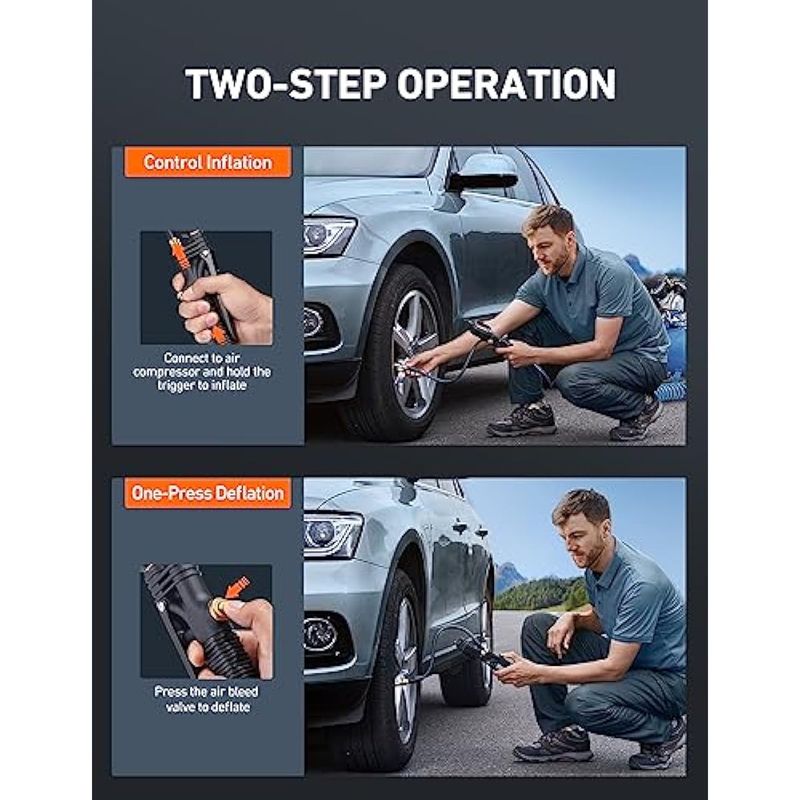 TWO-STEP OPERATION

Control Inflation

Connect to air compressor and hold the trigger to inflate

One-Press Deflation

Press the air bleed valve to deflate