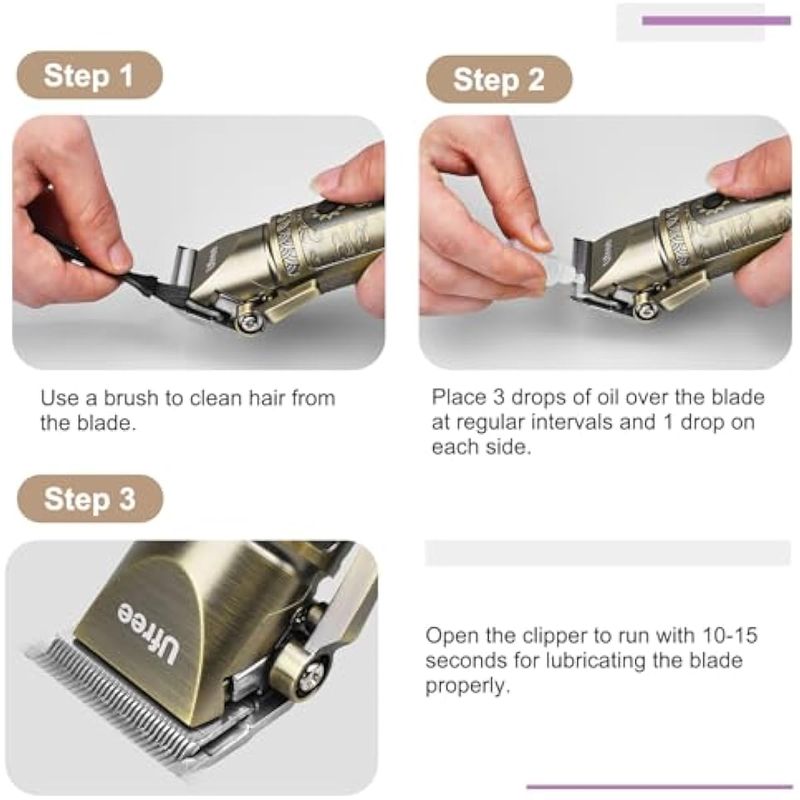 Step 1

Use a brush to clean hair from the blade.

Step 2

Place 3 drops of oil over the blade at regular intervals and 1 drop on each side.

Step 3

Ufree

Open the clipper to run with 10-15 seconds for lubricating the blade properly.