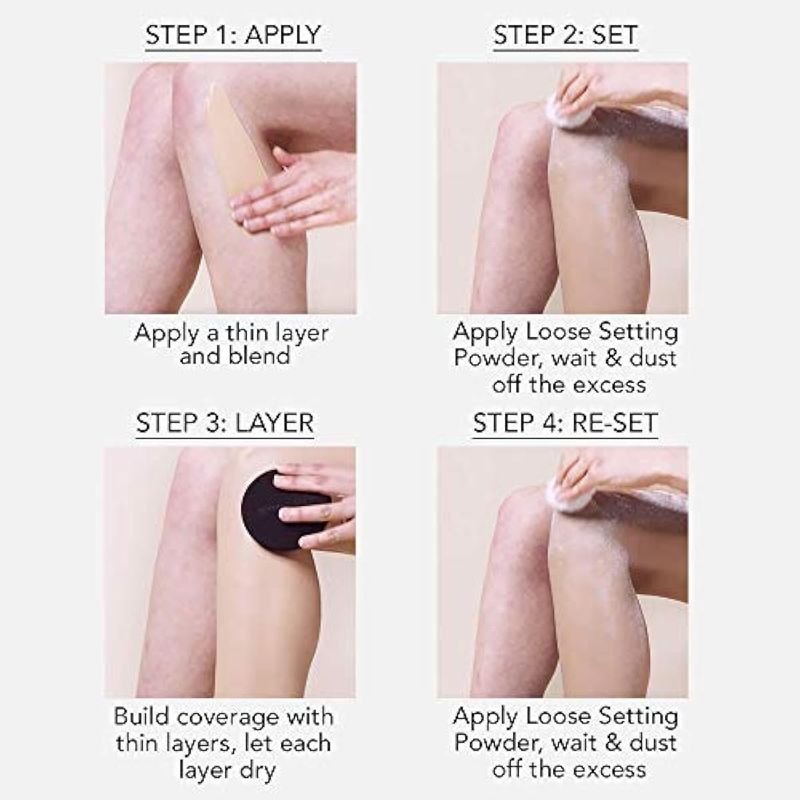 STEP 1: APPLY

Apply a thin layer and blend

STEP 2: SET

Apply Loose Setting Powder, wait & dust off the excess

STEP 3: LAYER

Build coverage with thin layers, let each layer dry

STEP 4: RE-SET

Apply Loose Setting Powder, wait & dust off the excess