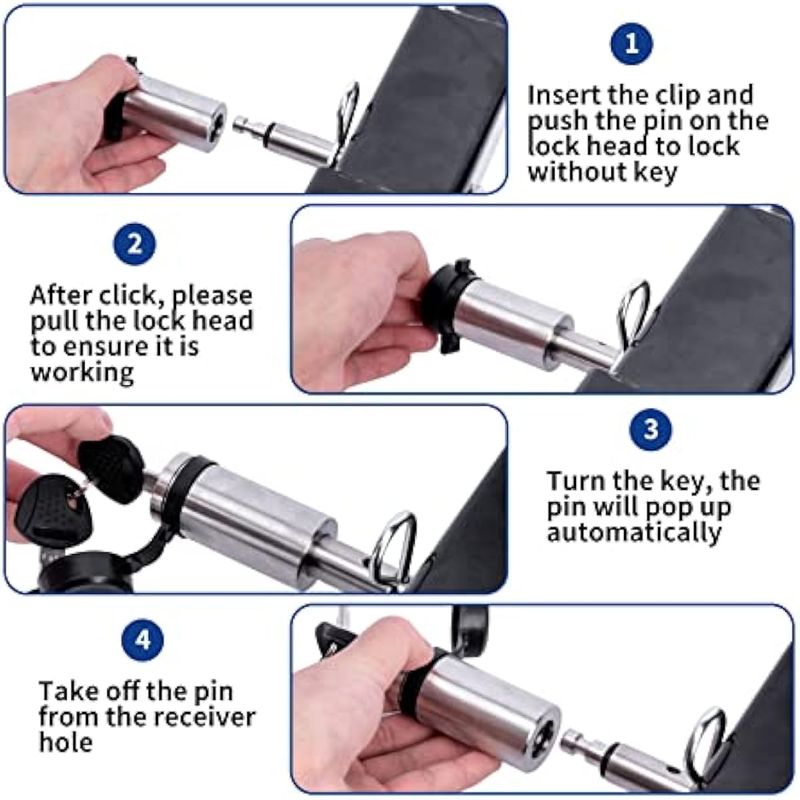 1

Insert the clip and push the pin on the lock head to lock without key

2

After click, please pull the lock head to ensure it is working

3

Turn the key, the pin will pop up automatically

4

Take off the pin from the receiver hole