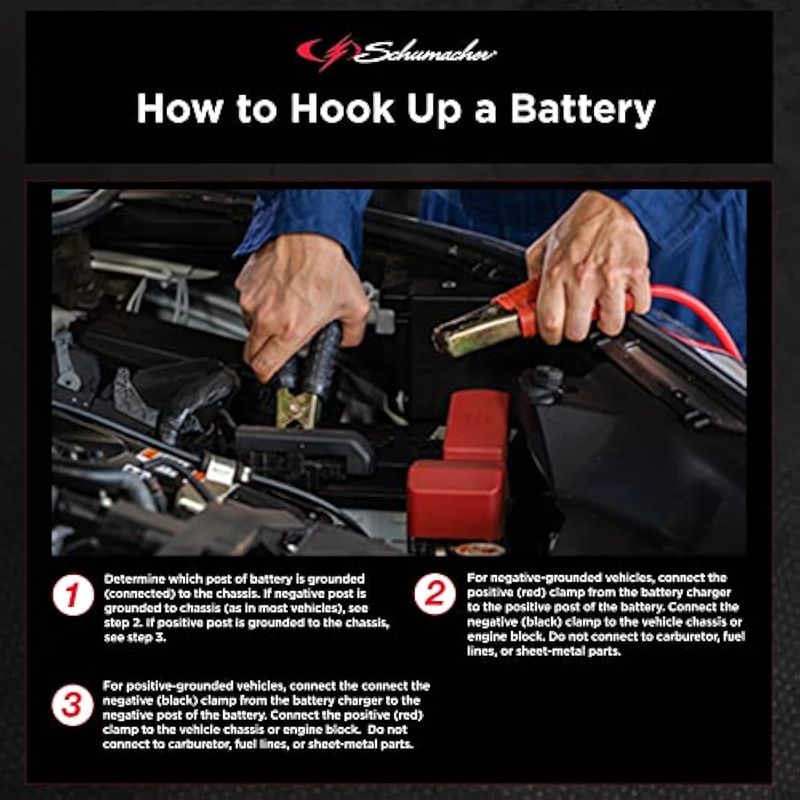 Schumacher

How to Hook Up a Battery

1 Determine which post of battery is grounded (connected) to the chassis. If negative post is grounded to chassis (as in most vehicles), see step 2. If positive post is grounded to the chassis, see step 3.

2 For negative-grounded vehicles, connect the positive (red) clamp from the battery charger to the positive post of the battery. Connect the negative (black) clamp to the vehicle chassis or engine block. Do not connect to carburetor, fuel lines, or sheet-metal parts.

3 For positive-grounded vehicles, connect the connect the negative (black) clamp from the battery charger to the negative post of the battery. Connect the positive (red) clamp to the vehicle chassis or engine block. Do not connect to carburetor, fuel lines, or sheet-metal parts.