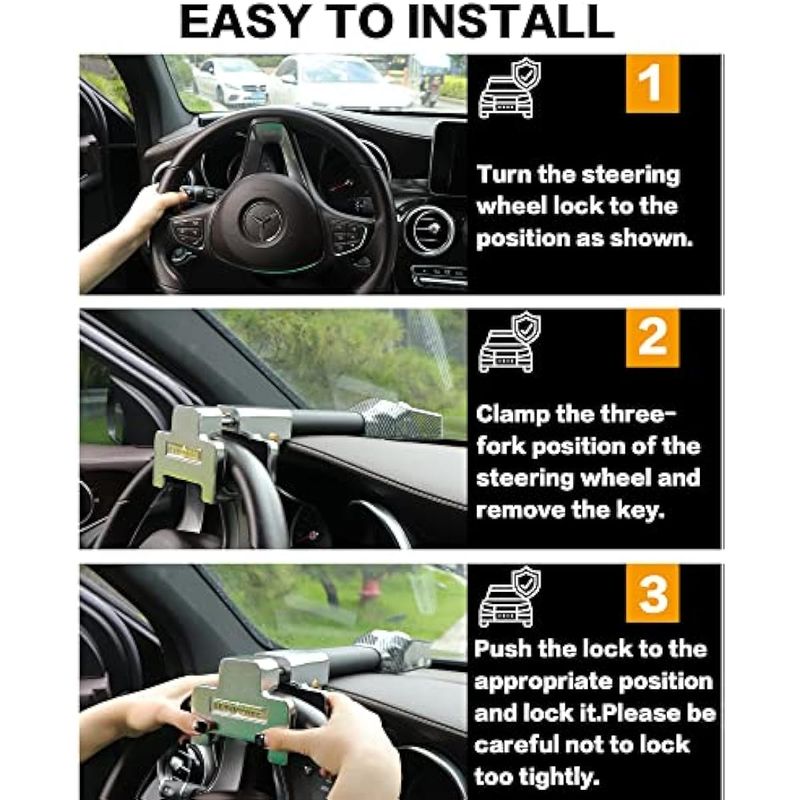 EASY TO INSTALL

1

Turn the steering wheel lock to the position as shown.

2

Clamp the three-fork position of the steering wheel and remove the key.

3

Push the lock to the appropriate position and lock it.Please be careful not to lock too tightly.