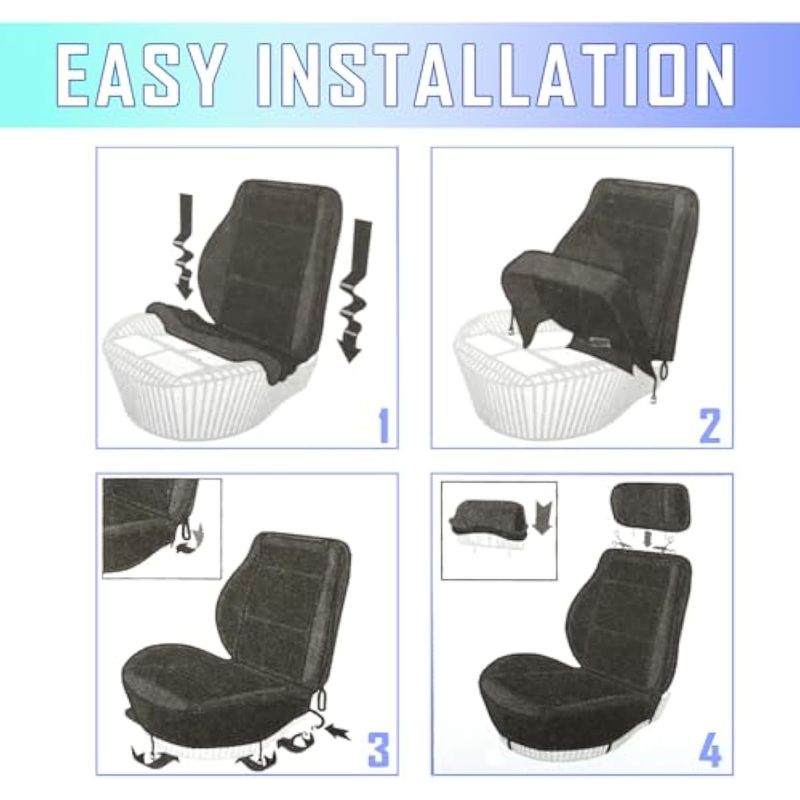 EASY INSTALLATION

1

2

3

4