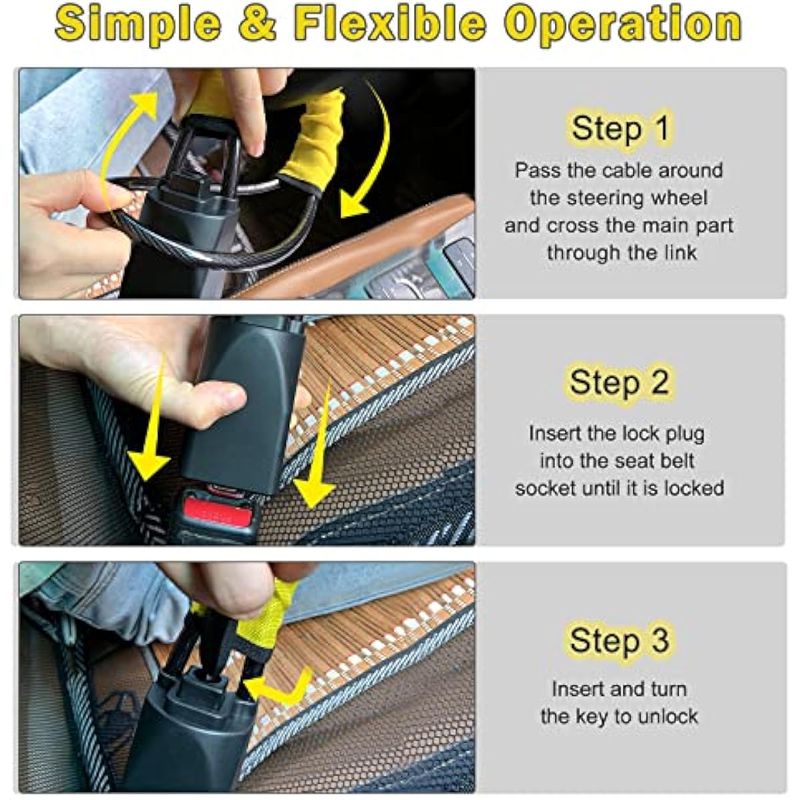 Simple & Flexible Operation

Step 1

Pass the cable around the steering wheel and cross the main part through the link

Step 2

Insert the lock plug into the seat belt socket until it is locked

Step 3

Insert and turn the key to unlock