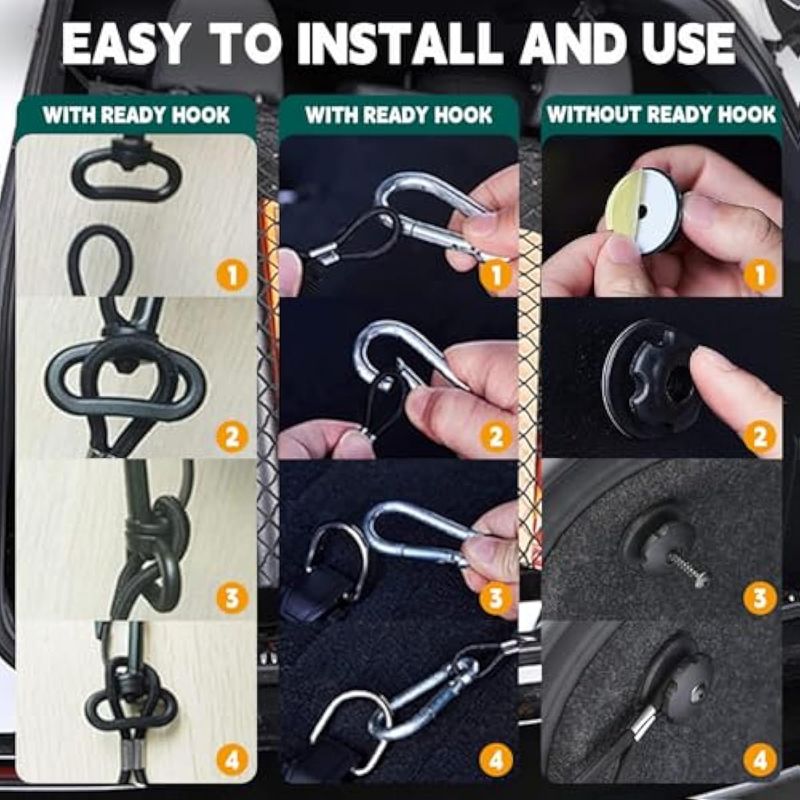 EASY TO INSTALL AND USE

WITH READY HOOK

1
2
3
4

WITH READY HOOK

1
2
3
4

WITHOUT READY HOOK

1
2
3
4