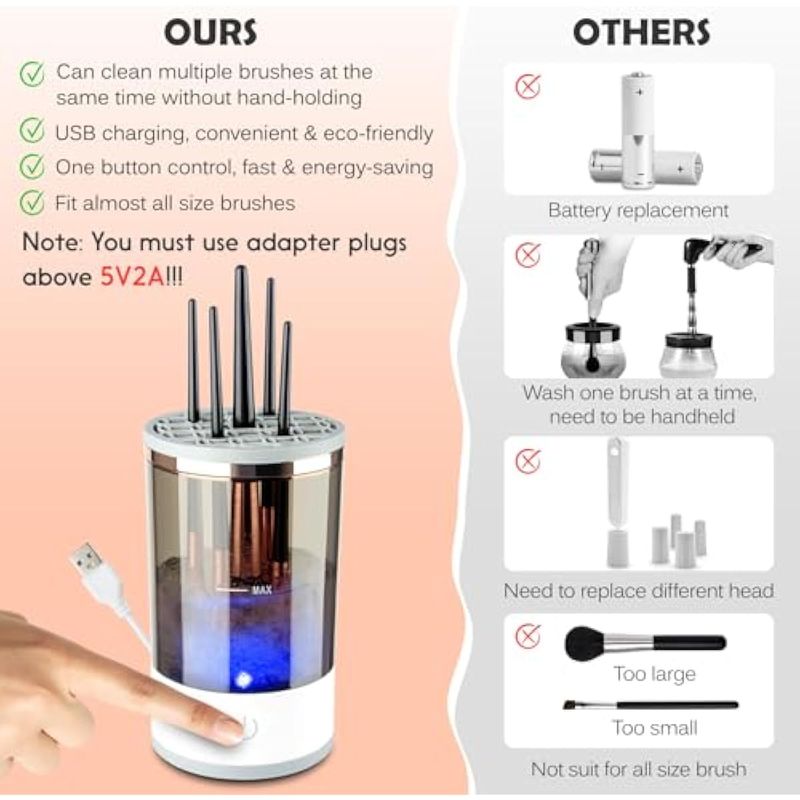 OURS

Can clean multiple brushes at the same time without hand-holding

USB charging, convenient & eco-friendly

One button control, fast & energy-saving

Fit almost all size brushes

Note: You must use adapter plugs above 5V2A!!!

MAX

OTHERS

Battery replacement

Wash one brush at a time, need to be handheld

Need to replace different head

Too large

Too small

Not suit for all size brush