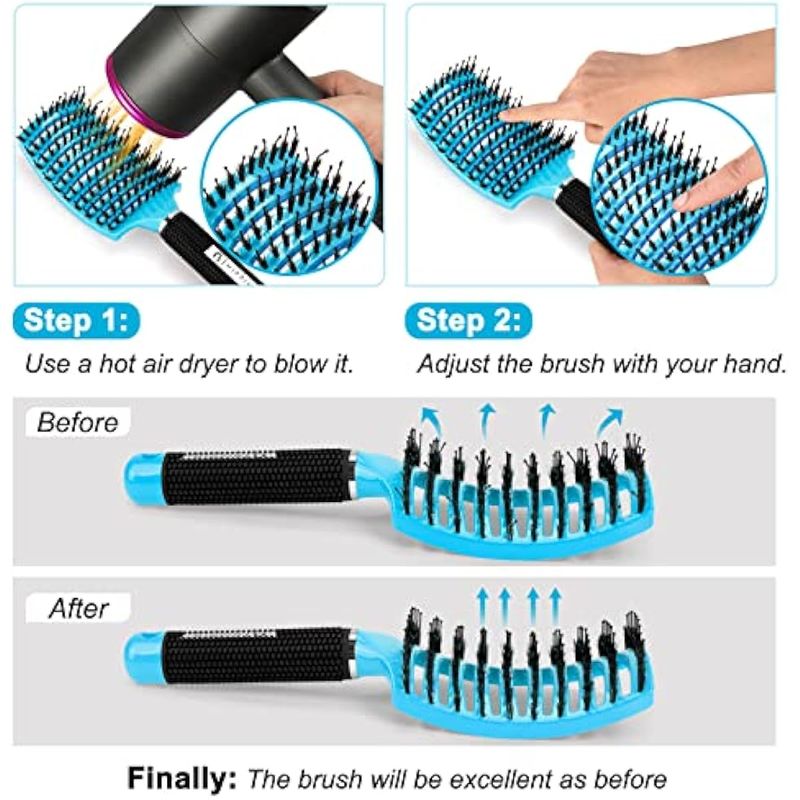 Step 1:
Use a hot air dryer to blow it.

Step 2:
Adjust the brush with your hand.

Before

After

Finally: The brush will be excellent as before