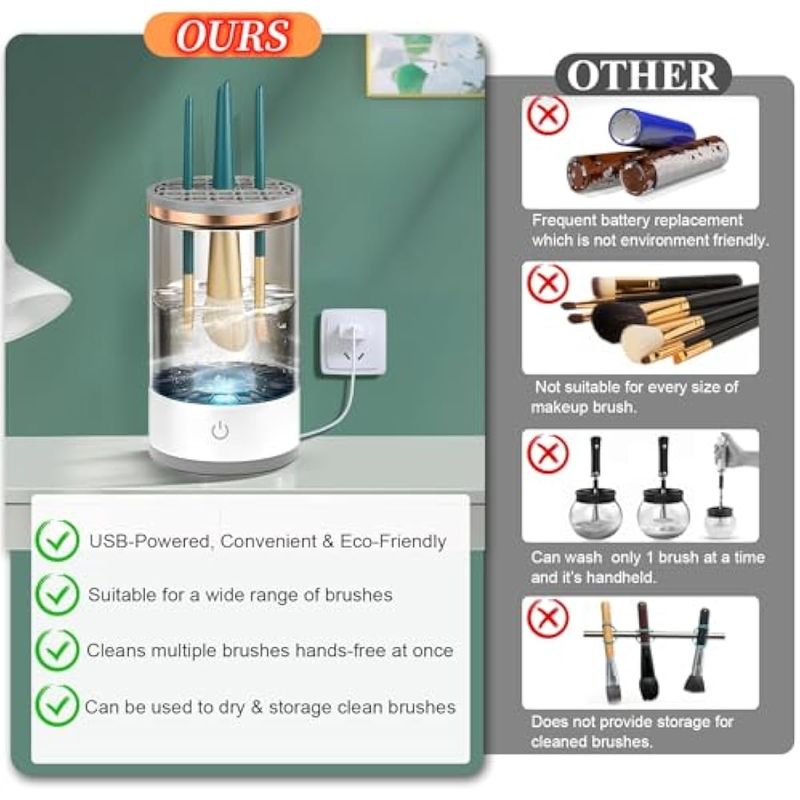 OURS

USB-Powered, Convenient & Eco-Friendly

Suitable for a wide range of brushes

Cleans multiple brushes hands-free at once

Can be used to dry & storage clean brushes

OTHER

Frequent battery replacement which is not environment friendly.

Not suitable for every size of makeup brush.

Can wash only 1 brush at a time and it's handheld.

Does not provide storage for cleaned brushes.