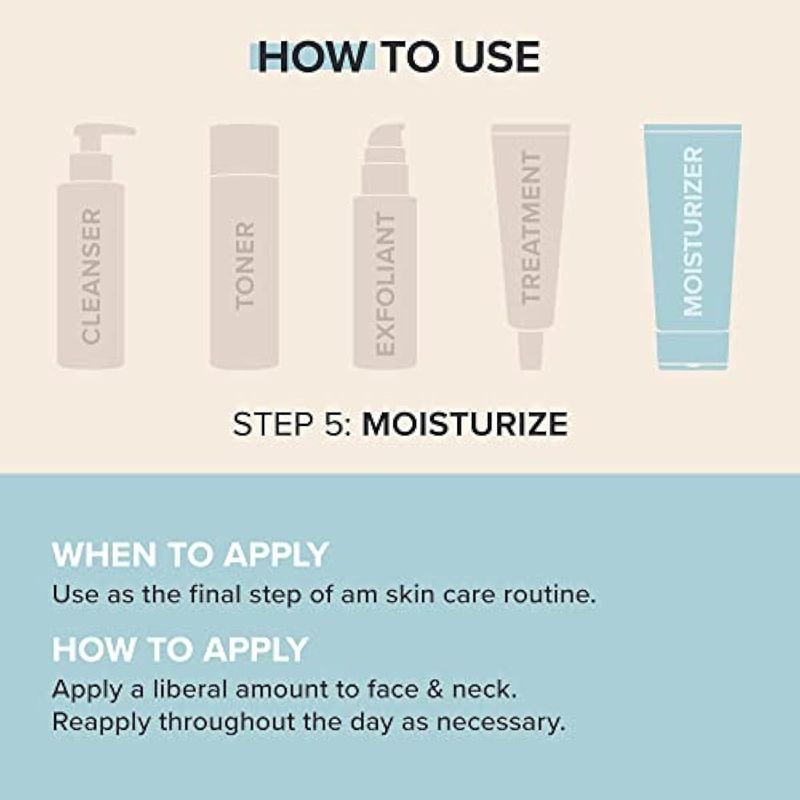 HOW TO USE

CLEANSER

TONER

EXFOLIANT

TREATMENT

MOISTURIZER

STEP 5: MOISTURIZE

WHEN TO APPLY
Use as the final step of am skin care routine.

HOW TO APPLY
Apply a liberal amount to face & neck.
Reapply throughout the day as necessary.