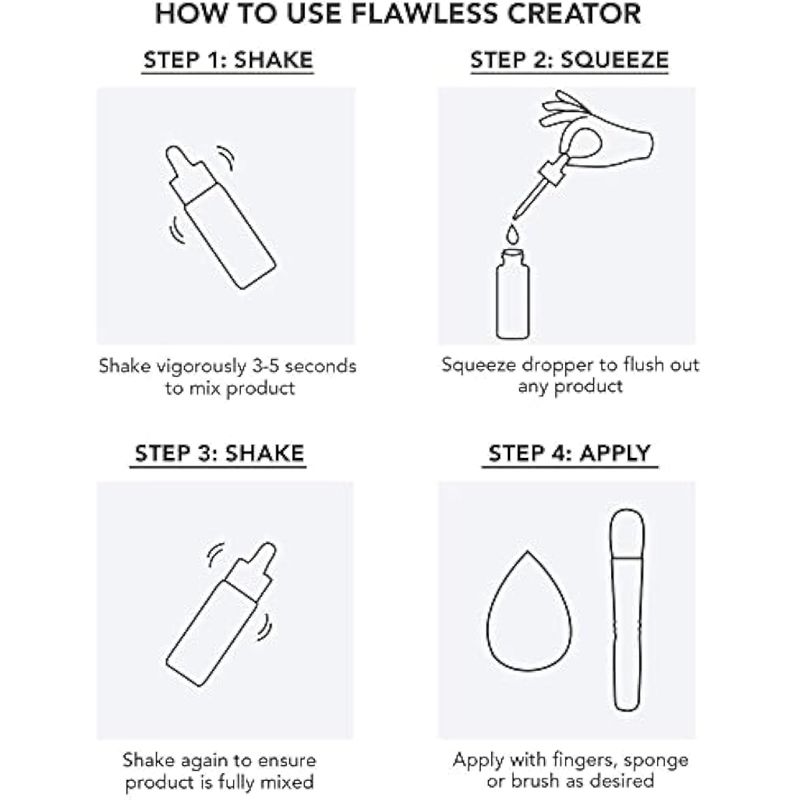 HOW TO USE FLAWLESS CREATOR

STEP 1: SHAKE

Shake vigorously 3-5 seconds to mix product

STEP 2: SQUEEZE

Squeeze dropper to flush out any product

STEP 3: SHAKE

Shake again to ensure product is fully mixed

STEP 4: APPLY

Apply with fingers, sponge or brush as desired