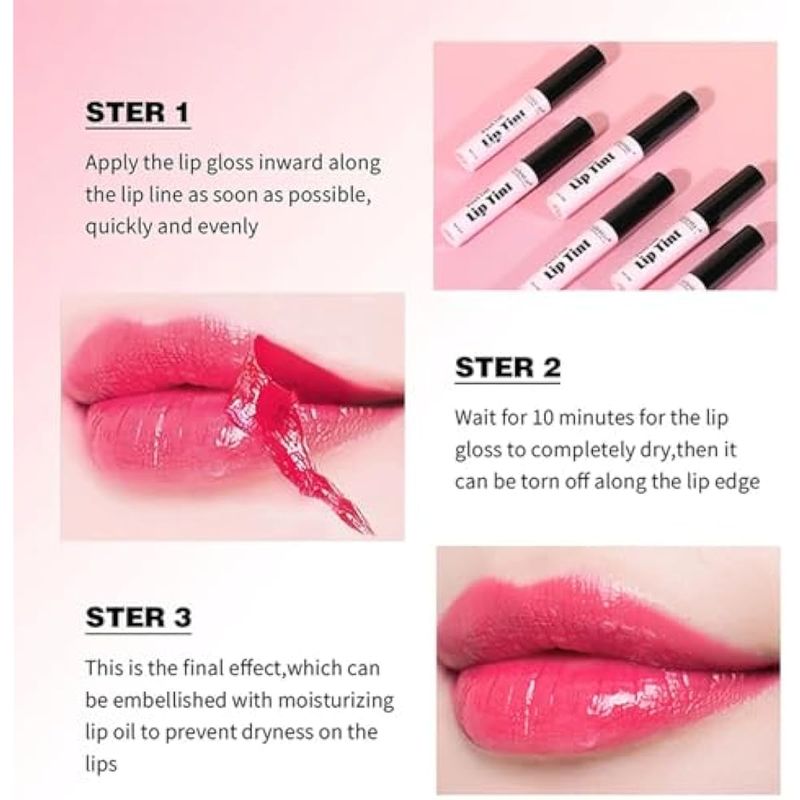 STER 1

Apply the lip gloss inward along the lip line as soon as possible, quickly and evenly

Lip Tint

Lip Tint

Lip Tint

Lip Tint

Lip Tint

STER 2

Wait for 10 minutes for the lip gloss to completely dry,then it can be torn off along the lip edge

STER 3

This is the final effect,which can be embellished with moisturizing lip oil to prevent dryness on the lips