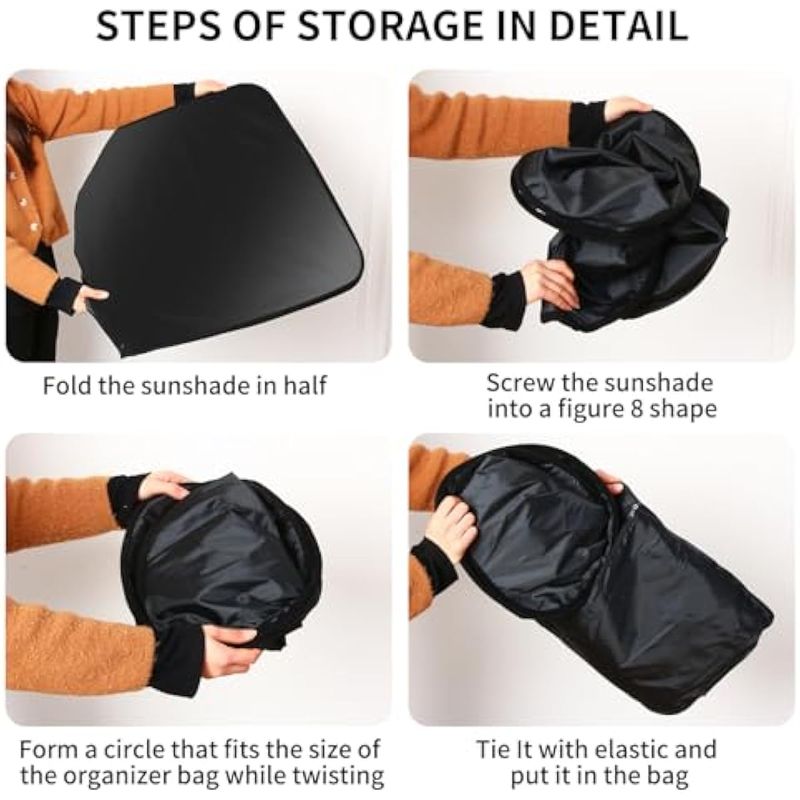 STEPS OF STORAGE IN DETAIL

Fold the sunshade in half

Screw the sunshade into a figure 8 shape

Form a circle that fits the size of the organizer bag while twisting

Tie It with elastic and put it in the bag