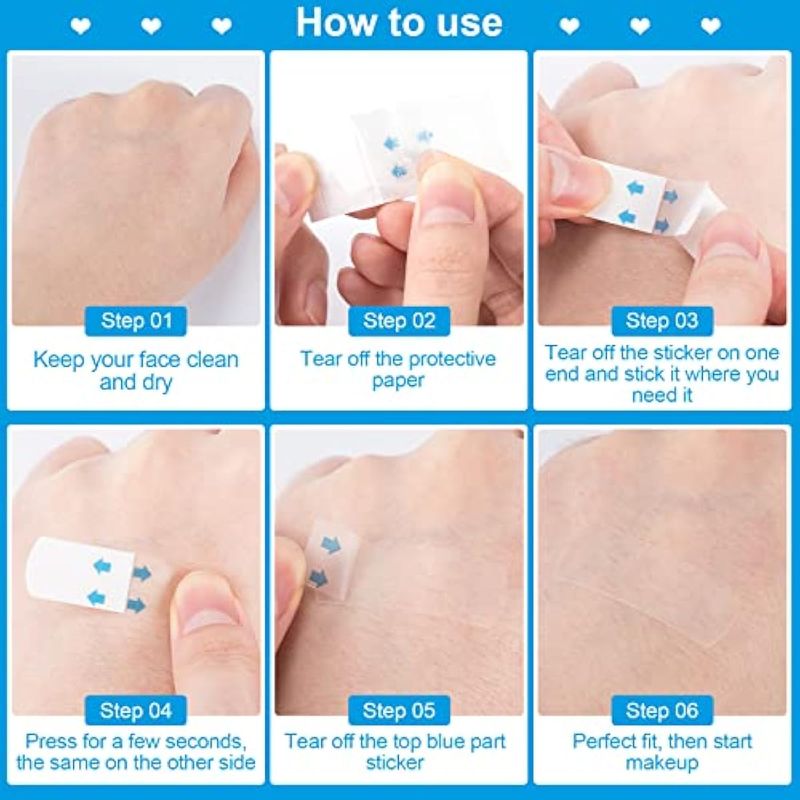 How to use

Step 01
Keep your face clean and dry

Step 02
Tear off the protective paper

Step 03
Tear off the sticker on one end and stick it where you need it

Step 04
Press for a few seconds, the same on the other side

Step 05
Tear off the top blue part sticker

Step 06
Perfect fit, then start makeup