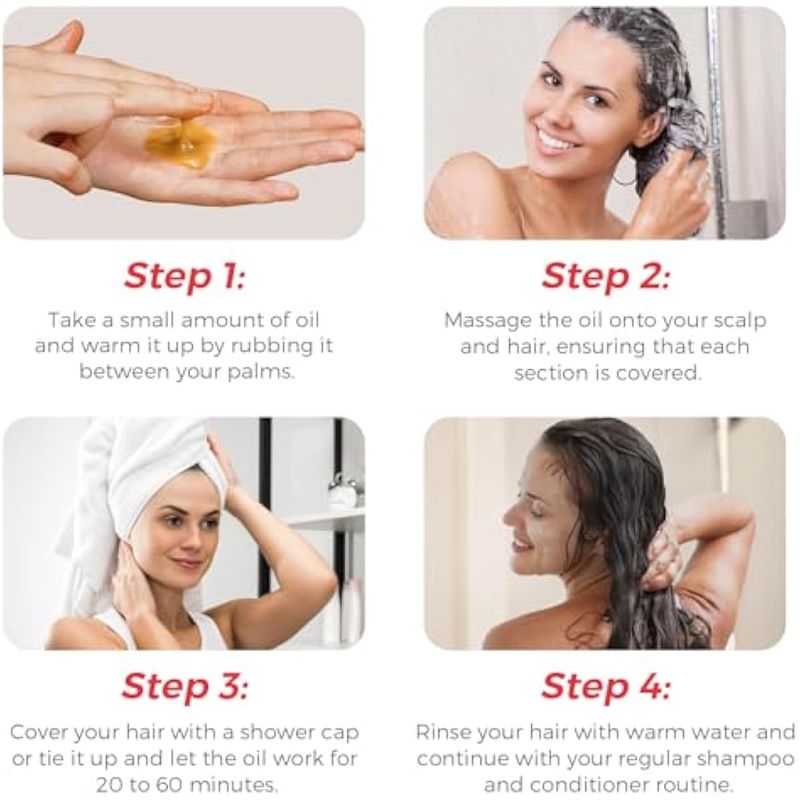 Step 1:

Take a small amount of oil and warm it up by rubbing it between your palms.

Step 2:

Massage the oil onto your scalp and hair, ensuring that each section is covered.

Step 3:

Cover your hair with a shower cap or tie it up and let the oil work for 20 to 60 minutes.

Step 4:

Rinse your hair with warm water and continue with your regular shampoo and conditioner routine.