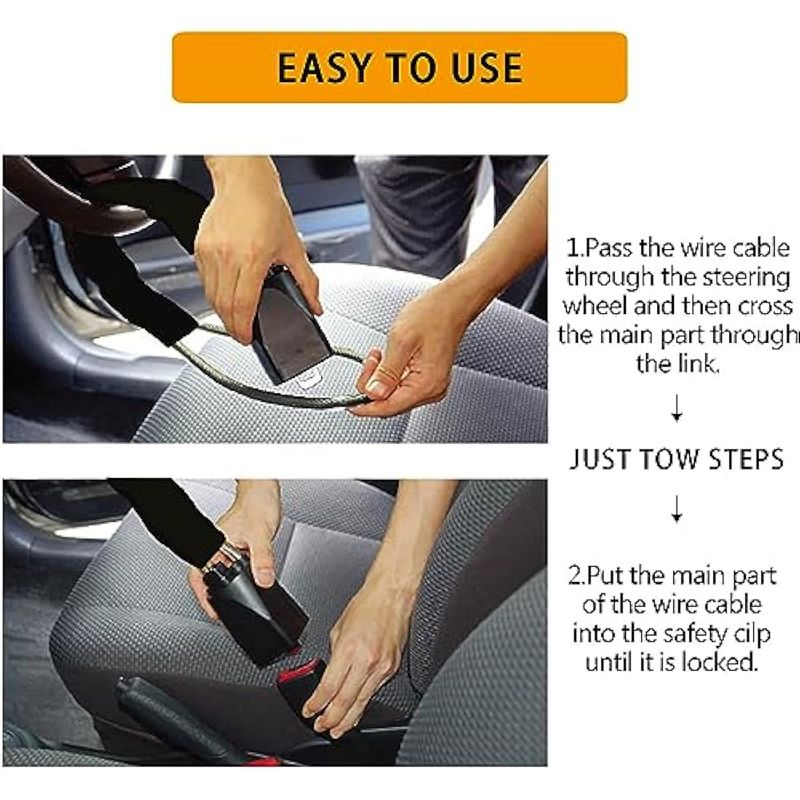 EASY TO USE

1.Pass the wire cable through the steering wheel and then cross the main part through the link.

↓

JUST TOW STEPS

↓

2.Put the main part of the wire cable into the safety cilp until it is locked.