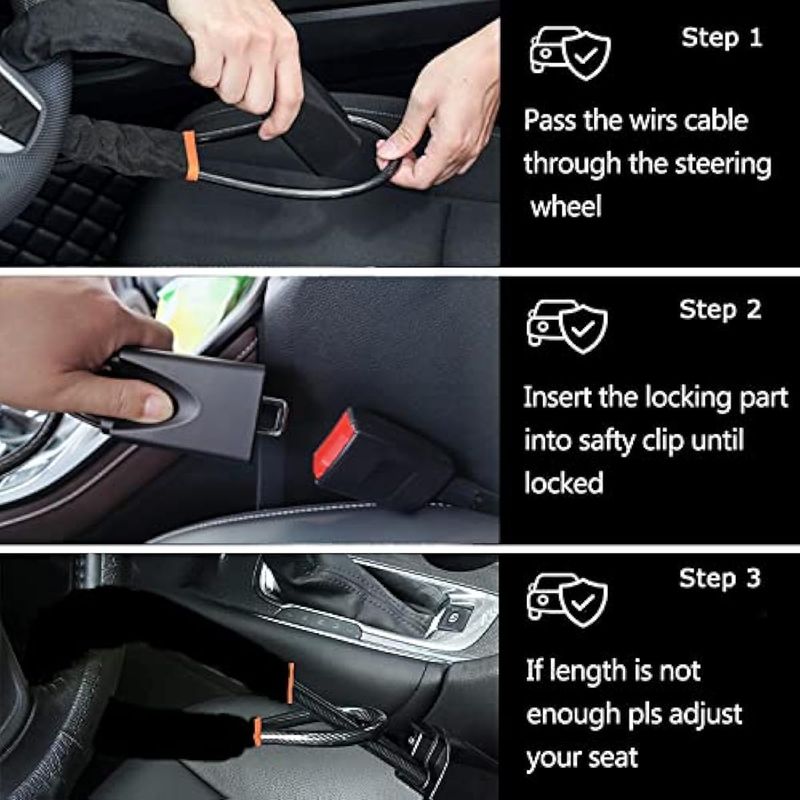 Step 1

Pass the wirs cable through the steering wheel

Step 2

Insert the locking part into safty clip until locked

Step 3

If length is not enough pls adjust your seat