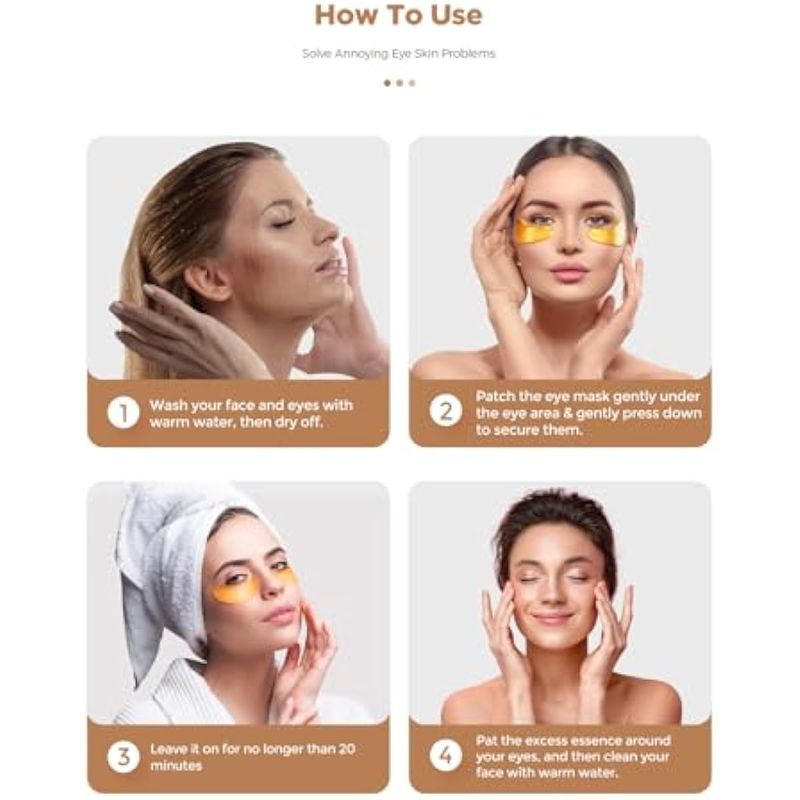 How To Use

Solve Annoying Eye Skin Problems

1 Wash your face and eyes with warm water, then dry off.

2 Patch the eye mask gently under the eye area & gently press down to secure them.

3 Leave it on for no longer than 20 minutes

4 Pat the excess essence around your eyes, and then clean your face with warm water.