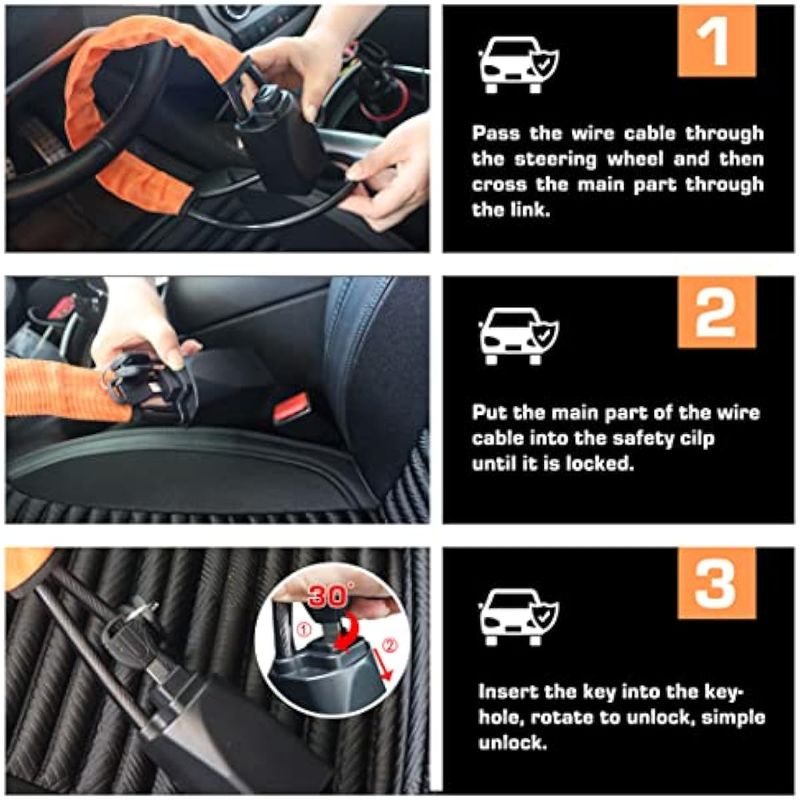 1

Pass the wire cable through the steering wheel and then cross the main part through the link.

2

Put the main part of the wire cable into the safety cilp until it is locked.

30°
①
②

3

Insert the key into the keyhole, rotate to unlock, simple unlock.