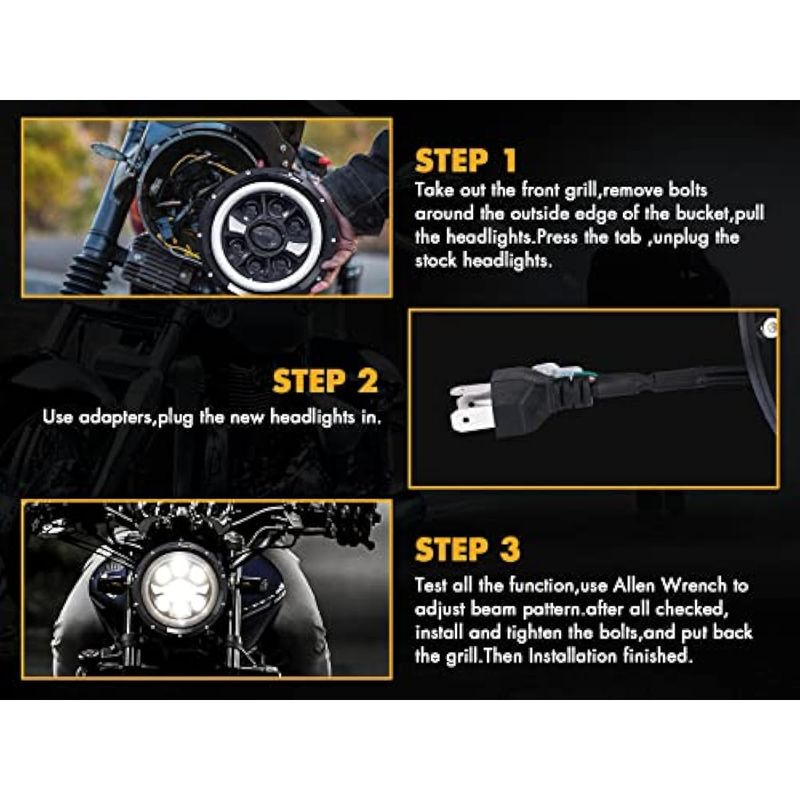 STEP 1
Take out the front grill,remove bolts around the outside edge of the bucket,pull the headlights.Press the tab ,unplug the stock headlights.

STEP 2
Use adapters,plug the new headlights in.

STEP 3
Test all the function,use Allen Wrench to adjust beam pattern.after all checked, install and tighten the bolts,and put back the grill.Then Installation finished.