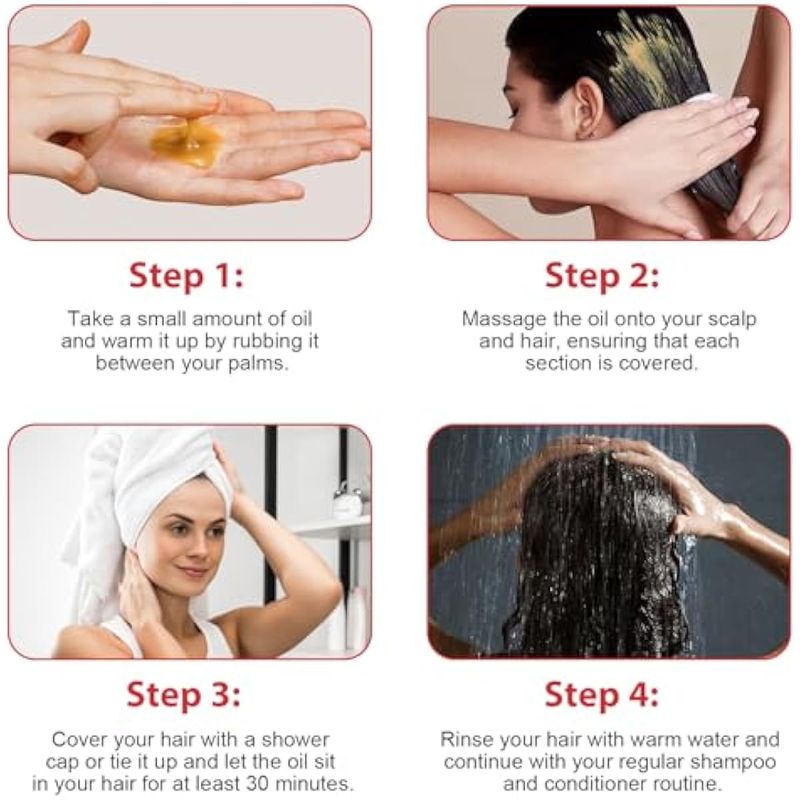 Step 1:

Take a small amount of oil and warm it up by rubbing it between your palms.

Step 2:

Massage the oil onto your scalp and hair, ensuring that each section is covered.

Step 3:

Cover your hair with a shower cap or tie it up and let the oil sit in your hair for at least 30 minutes.

Step 4:

Rinse your hair with warm water and continue with your regular shampoo and conditioner routine.