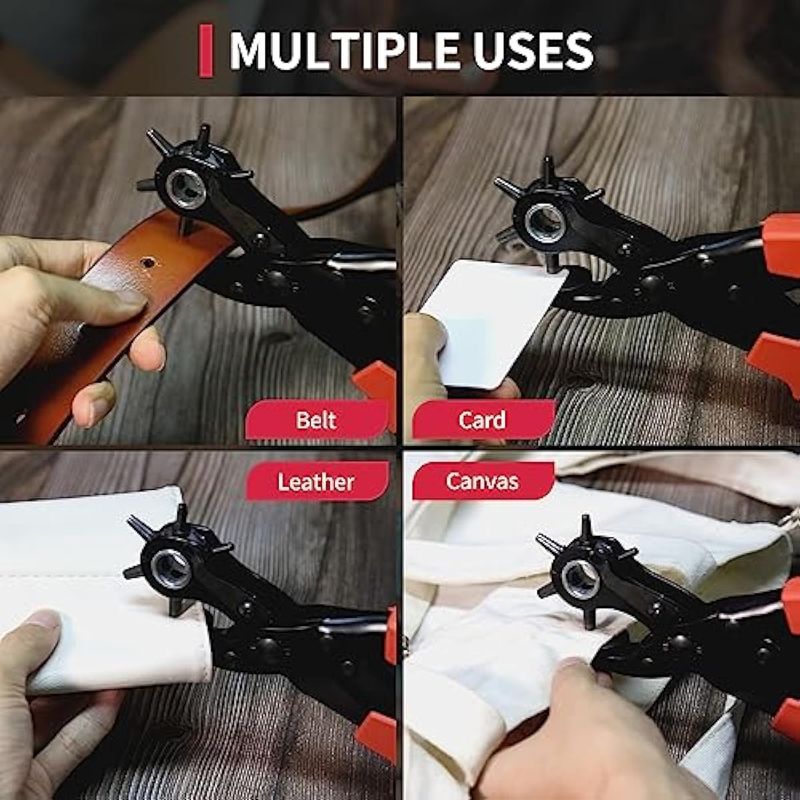 MULTIPLE USES

Belt

Card

Leather

Canvas