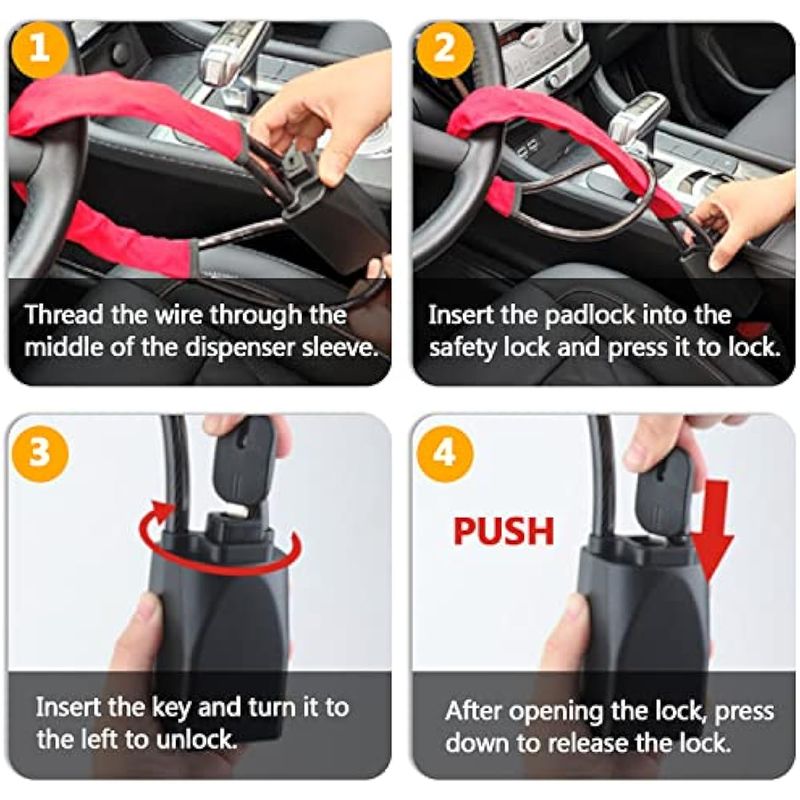 1

Thread the wire through the middle of the dispenser sleeve.

2

Insert the padlock into the safety lock and press it to lock.

3

Insert the key and turn it to the left to unlock.

4

PUSH

After opening the lock, press down to release the lock.