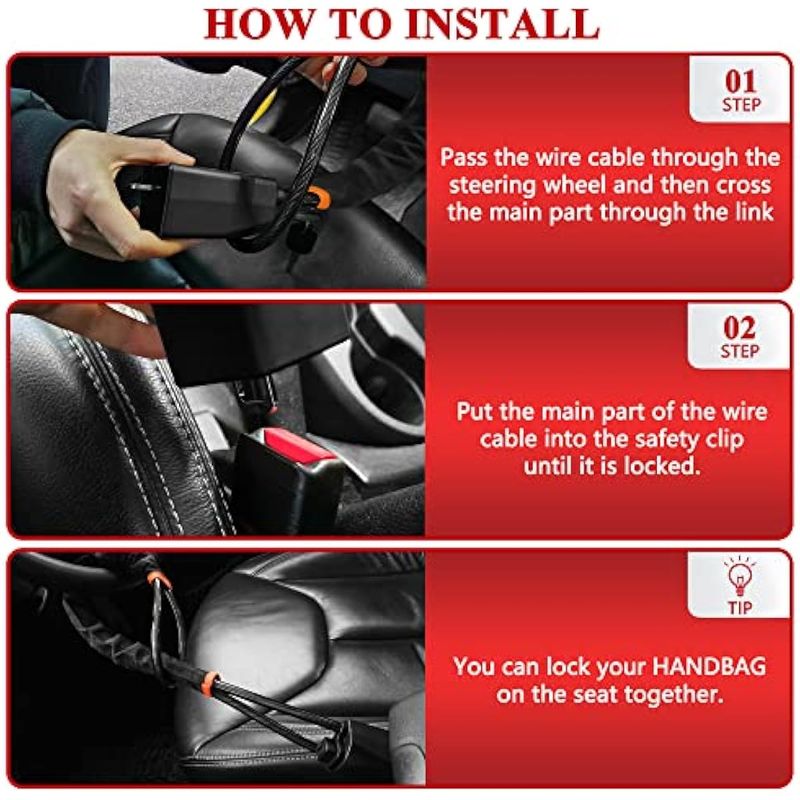 HOW TO INSTALL

01
STEP

Pass the wire cable through the steering wheel and then cross the main part through the link

02
STEP

Put the main part of the wire cable into the safety clip until it is locked.

TIP

You can lock your HANDBAG on the seat together.