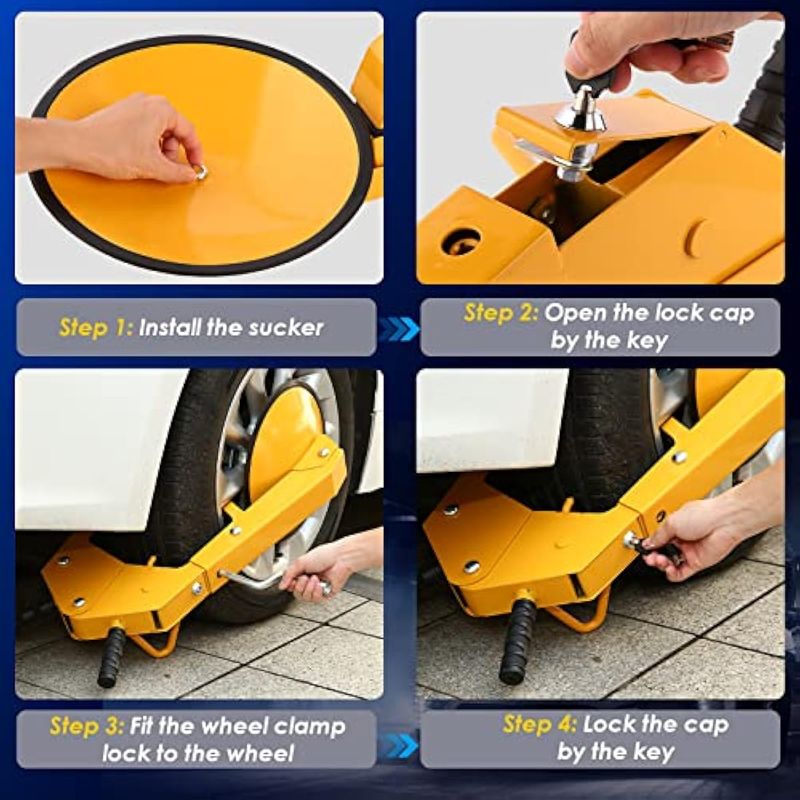 Step 1: Install the sucker

Step 2: Open the lock cap by the key

Step 3: Fit the wheel clamp lock to the wheel

Step 4: Lock the cap by the key