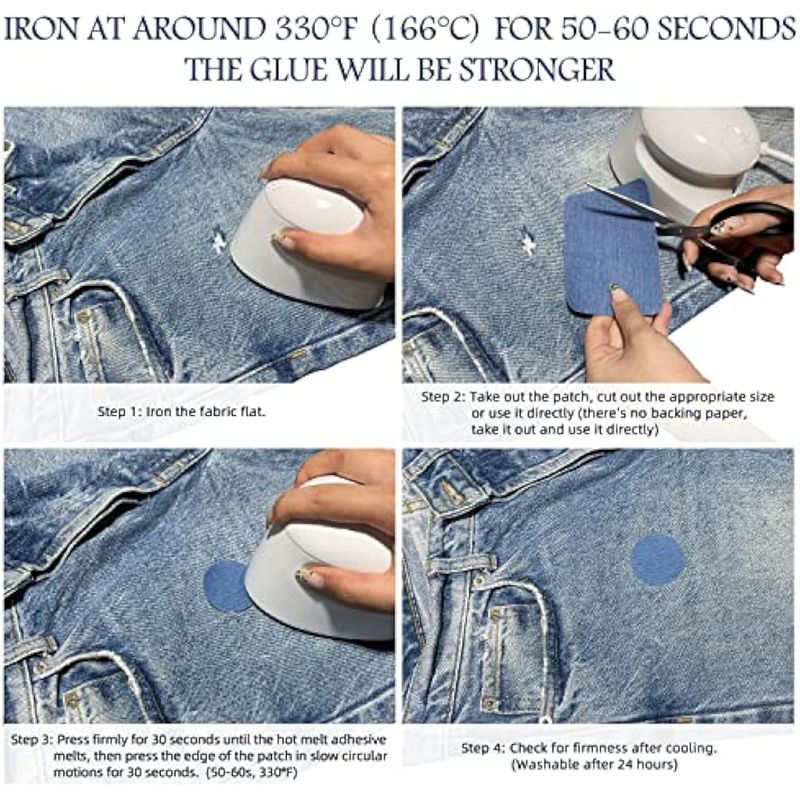 IRON AT AROUND 330°F (166°C) FOR 50-60 SECONDS
THE GLUE WILL BE STRONGER

Step 1: Iron the fabric flat.

Step 2: Take out the patch, cut out the appropriate size or use it directly (there's no backing paper, take it out and use it directly)

Step 3: Press firmly for 30 seconds until the hot melt adhesive melts, then press the edge of the patch in slow circular motions for 30 seconds. (50-60s, 330°F)

Step 4: Check for firmness after cooling. (Washable after 24 hours)