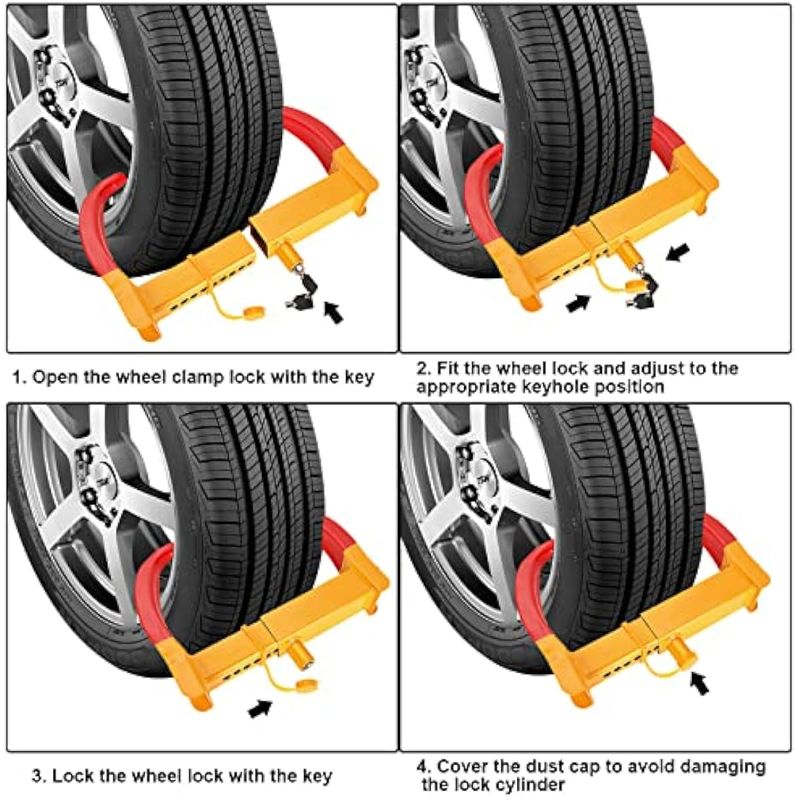 1. Open the wheel clamp lock with the key

2. Fit the wheel lock and adjust to the appropriate keyhole position

3. Lock the wheel lock with the key

4. Cover the dust cap to avoid damaging the lock cylinder