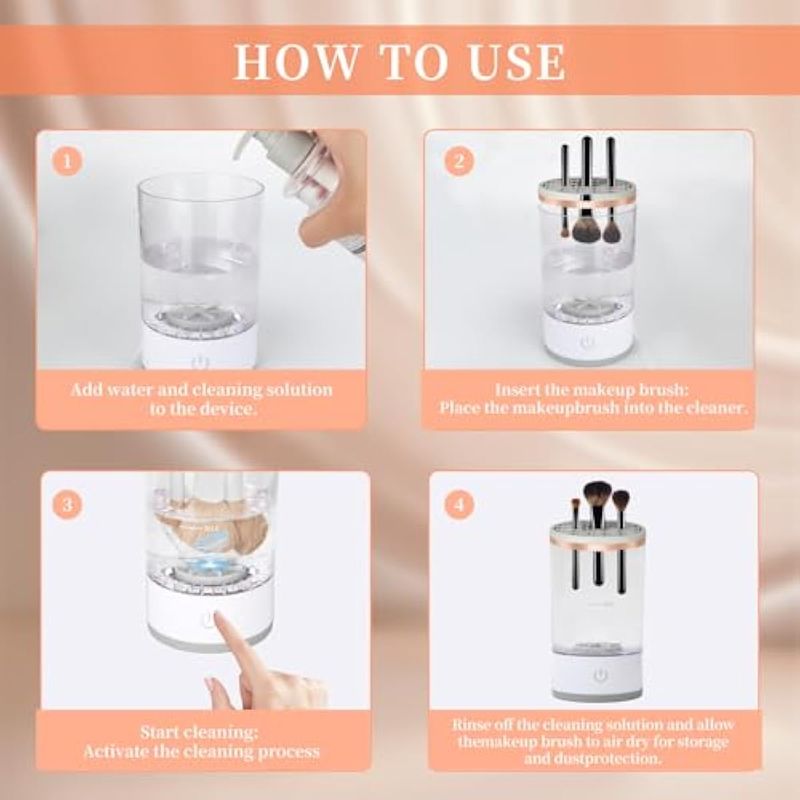 HOW TO USE

1

Add water and cleaning solution to the device.

2

Insert the makeup brush: Place the makeupbrush into the cleaner.

3

Start cleaning: Activate the cleaning process

4

Rinse off the cleaning solution and allow themakeup brush to air dry for storage and dustprotection.