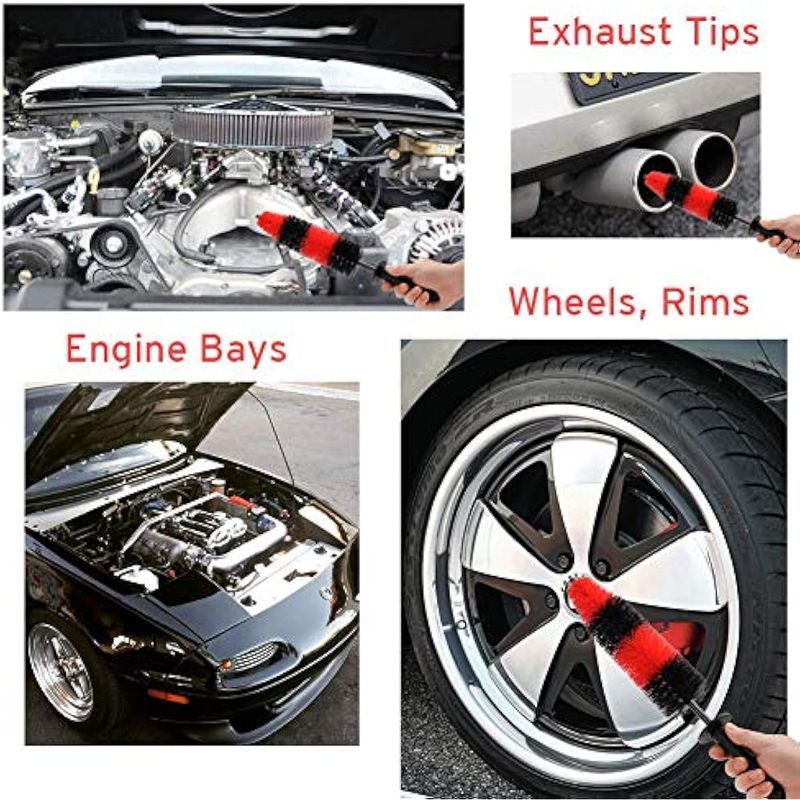 Exhaust Tips

Wheels, Rims

Engine Bays