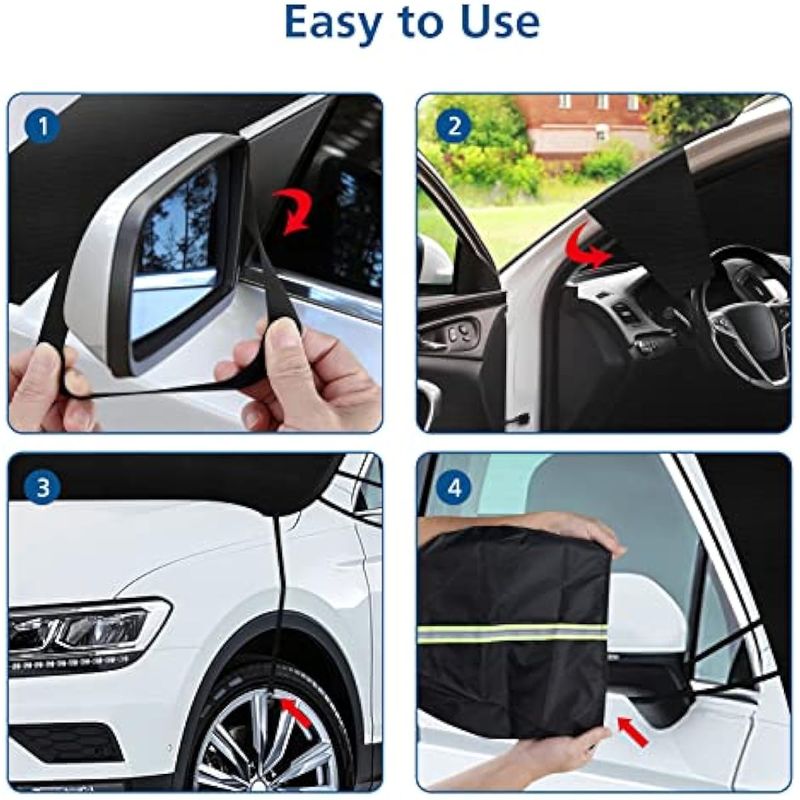 Easy to Use

1

2

3

4