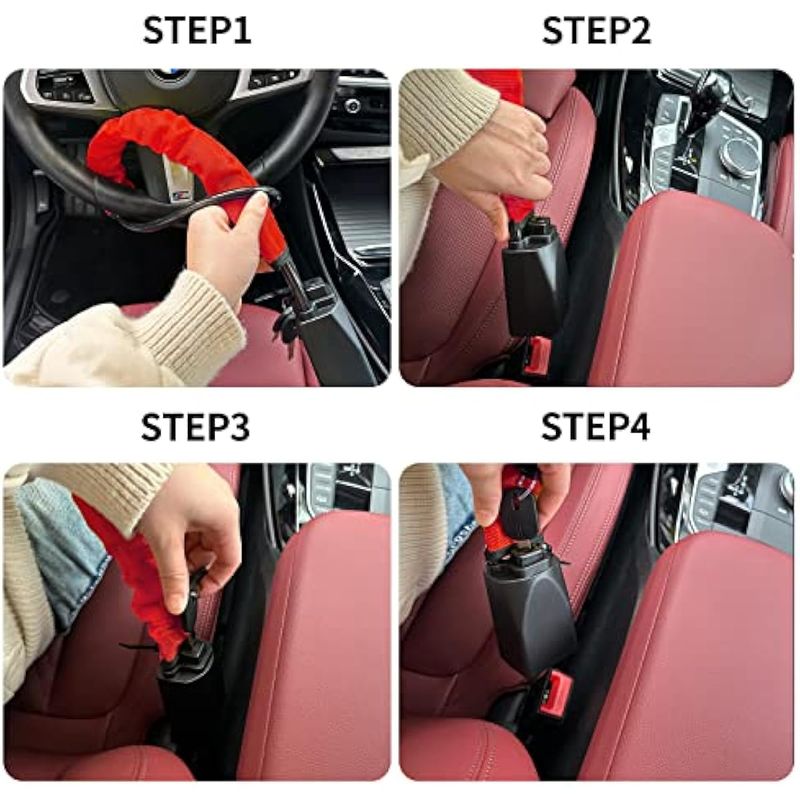 STEP1

STEP2

STEP3

STEP4